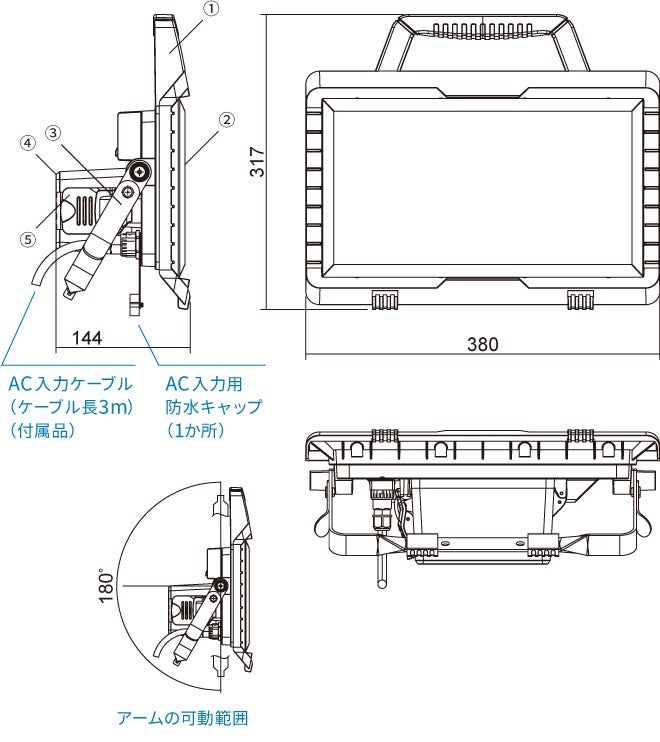 ①
②
③
④
⑤
317
144
380
AC入力ケーブル
(ケーブル長3m)
(付属品)
AC入力用
防水キャップ
(1か所)
180°
アームの可動範囲