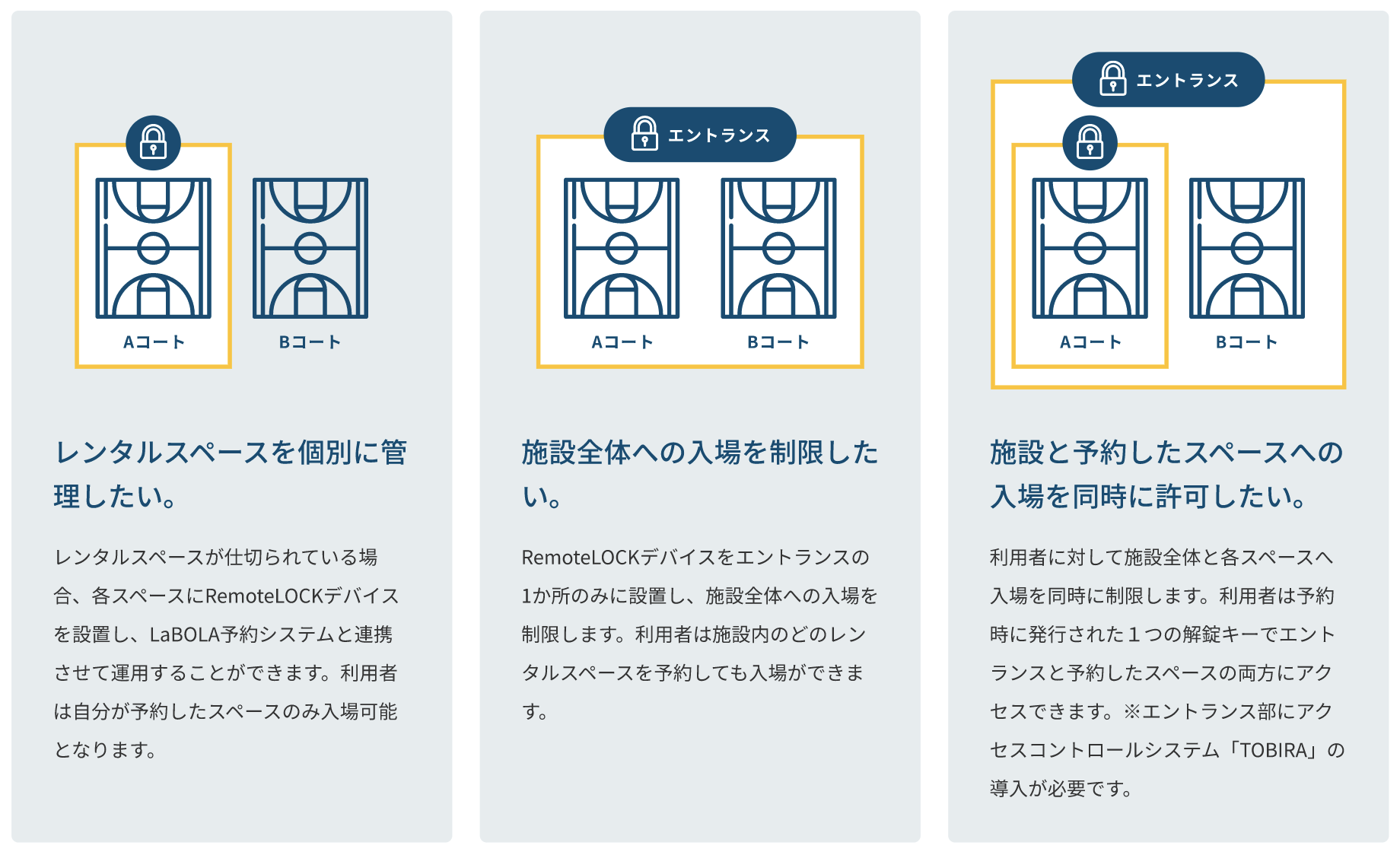 Aコート

Bコート

レンタルスペースを個別に管理したい。

レンタルスペースが仕切られている場合、各スペースにRemoteLOCKデバイスを設置し、LaBOLA予約システムと連携させて運用することができます。利用者は自分が予約したスペースのみ入場可能となります。

エントランス

Aコート

Bコート

施設全体への入場を制限したい。

RemoteLOCKデバイスをエントランスの1か所のみに設置し、施設全体への入場を制限します。利用者は施設内のどのレンタルスペースを予約しても入場ができます。

エントランス

Aコート

Bコート

施設と予約したスペースへの入場を同時に許可したい。

利用者に対して施設全体と各スペースへ入場を同時に制限します。利用者は予約時に発行された１つの解錠キーでエントランスと予約したスペースの両方にアクセスできます。※エントランス部にアクセスコントロールシステム「TOBIRA」の導入が必要です。