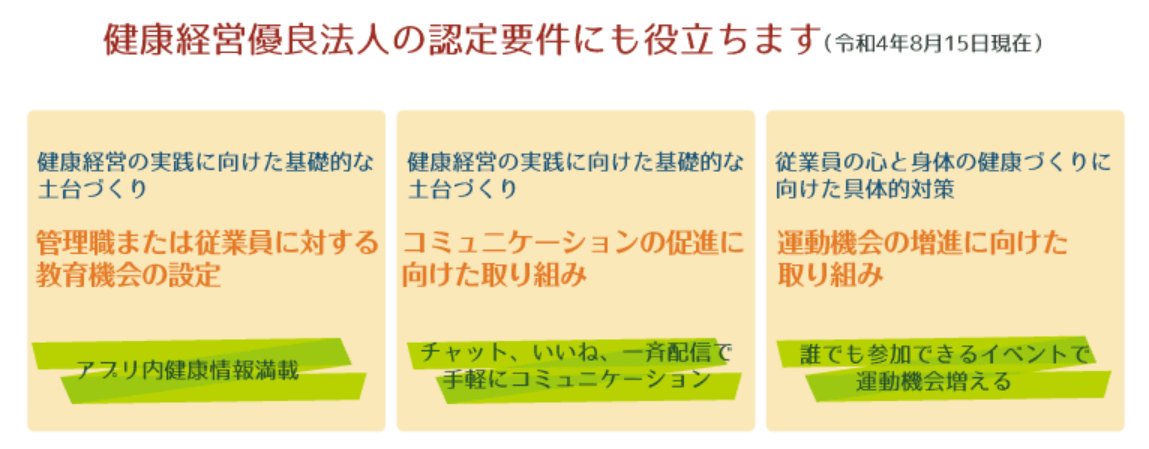 健康経営優良法人の認定要件にも役立ちます（令和4年8月15日現在）

健康経営の実践に向けた基礎的な土台づくり

管理職または従業員に対する教育機会の設定

アプリ内健康情報満載

健康経営の実践に向けた基礎的な土台づくり

コミュニケーションの促進に向けた取り組み

チャット、いいね、一斉配信で
手軽にコミュニケーション

従業員の心と身体の健康づくりに向けた具体的対策

運動機会の増進に向けた取り組み

誰でも参加できるイベントで
運動機会増える