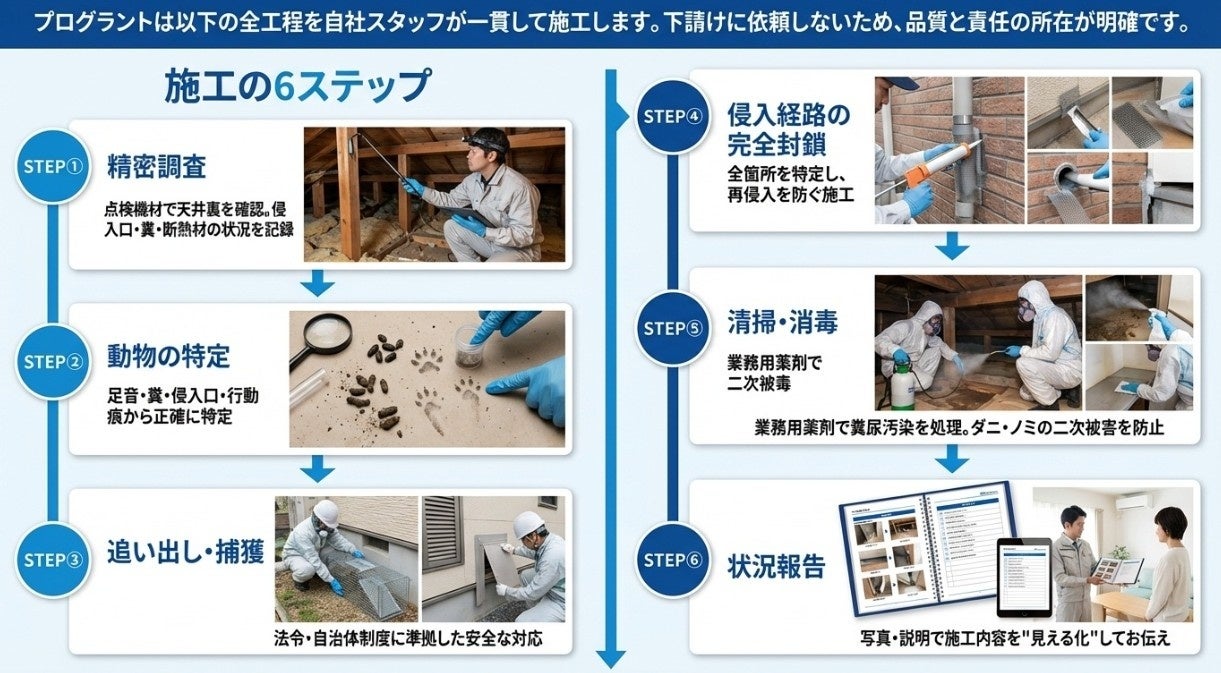 プログラントは以下の全工程を自社スタッフが一貫して施工します。下請けに依頼しないため、品質と責任の所在が明確です。

施工の6ステップ

STEP①
精密調査
点検機材で天井裏を確認。侵入口・糞・断熱材の状況を記録

STEP②
動物の特定
足音・糞・侵入口・行動痕から正確に特定

STEP③
追い出し・捕獲
法令・自治体制度に準拠した安全な対応

STEP④
侵入経路の完全封鎖
全箇所を特定し、再侵入を防ぐ施工

STEP⑤
清掃・消毒
業務用薬剤で二次被毒
業務用薬剤で糞尿汚染を処理。ダニ・ノミの二次被害を防止

STEP⑥
状況報告
写真・説明で施工内容を"見える化"してお伝え