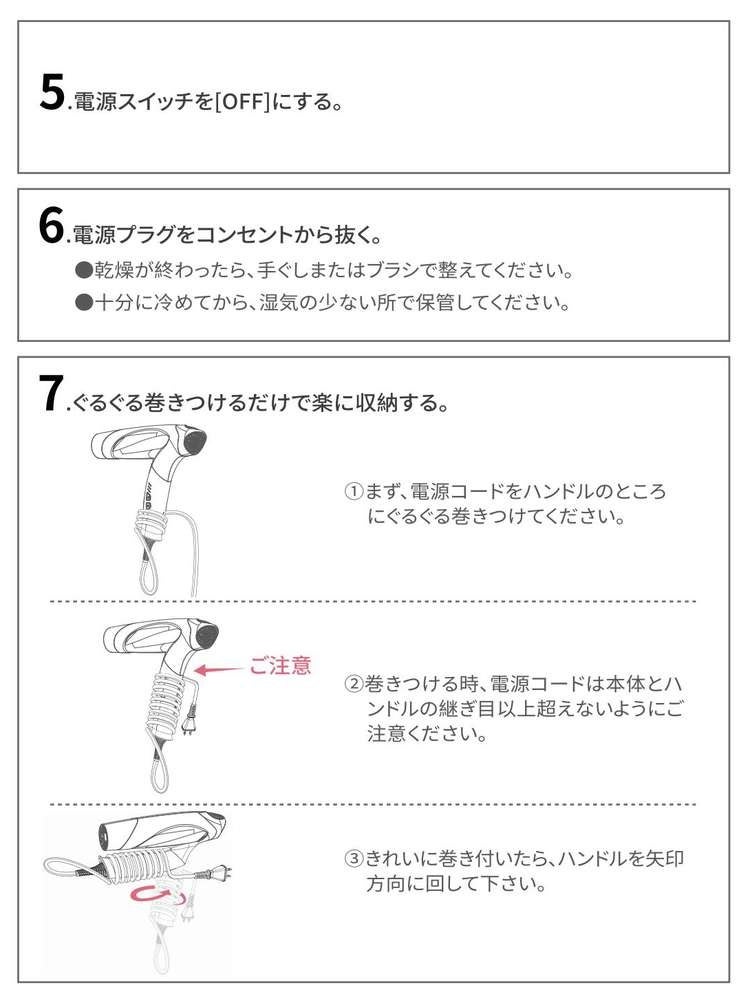 5.電源スイッチを[OFF]にする。

6.電源プラグをコンセントから抜く。

●乾燥が終わったら、手ぐしまたはブラシで整えてください。

●十分に冷めてから、湿気の少ない所で保管してください。

7.ぐるぐる巻きつけるだけで楽に収納する。

①まず、電源コードをハンドルのところにぐるぐる巻きつけてください。

ご注意

②巻きつける時、電源コードは本体とハンドルの継ぎ目以上超えないようにご注意ください。

③きれいに巻き付いたら、ハンドルを矢印方向に回して下さい。