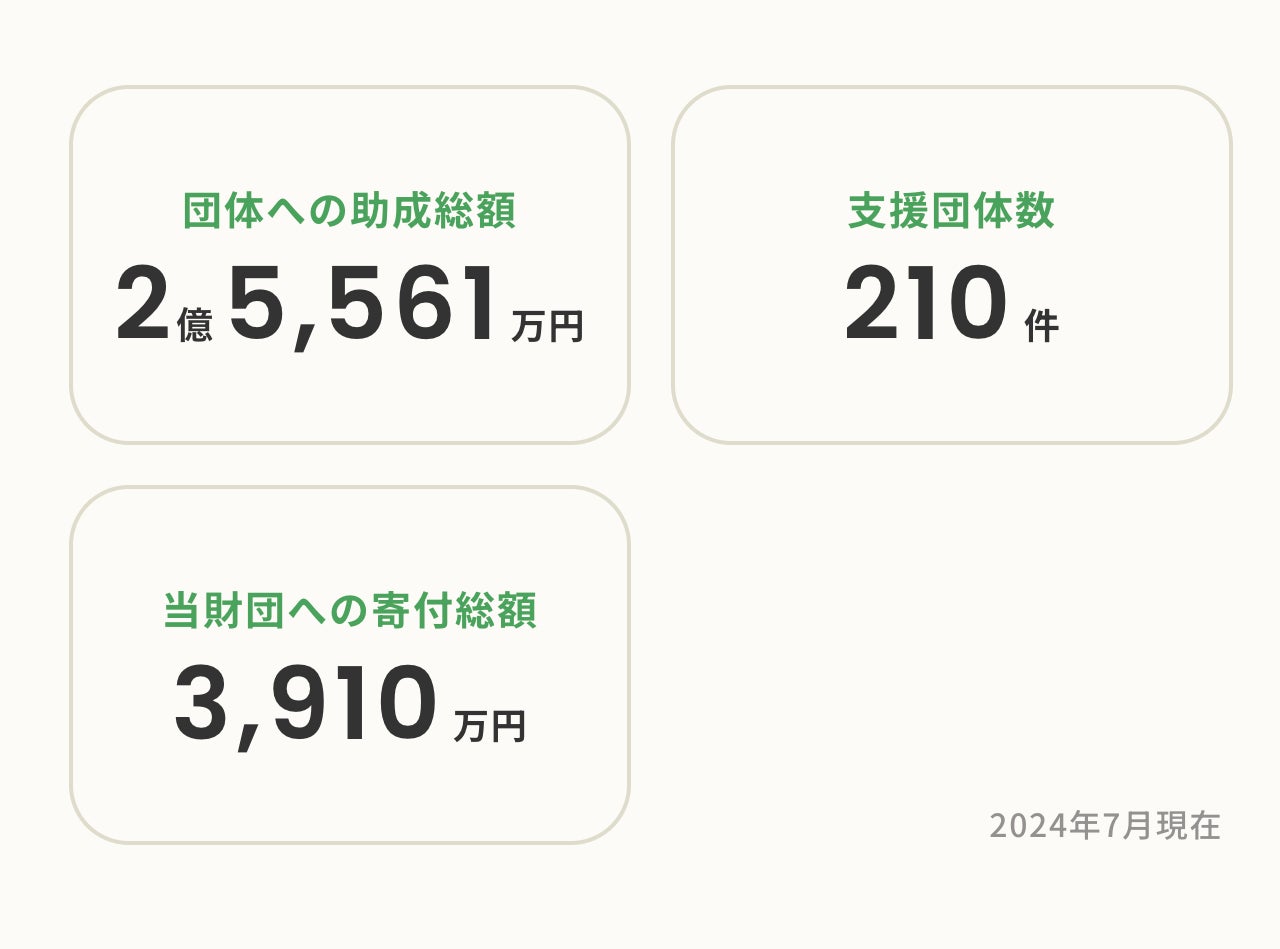 団体への助成総額
2億5,561万円

支援団体数
210件

当財団への寄付総額
3,910万円

2024年7月現在