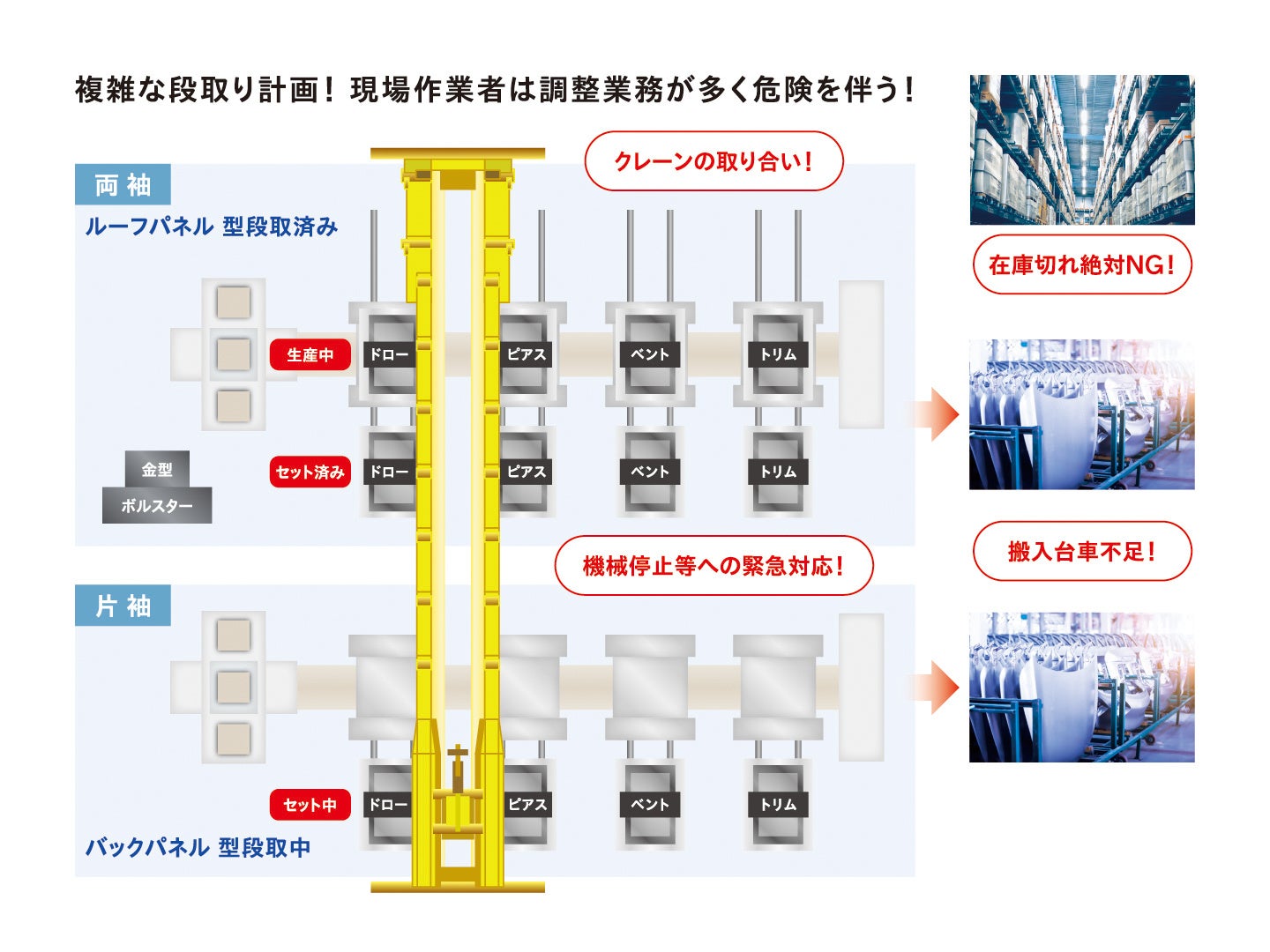 複雑な段取り計画！現場作業者は調整業務が多く危険を伴う！

クレーンの取り合い！

両袖

ルーフパネル 型段取済み

在庫切れ絶対NG！

生産中 ドロー ピアス ベント トリム

セット済み ドロー ピアス ベント トリム

金型

ボルスター

機械停止等への緊急対応！

搬入台車不足！

片袖

セット中 ドロー ピアス ベント トリム

バックパネル 型段取中