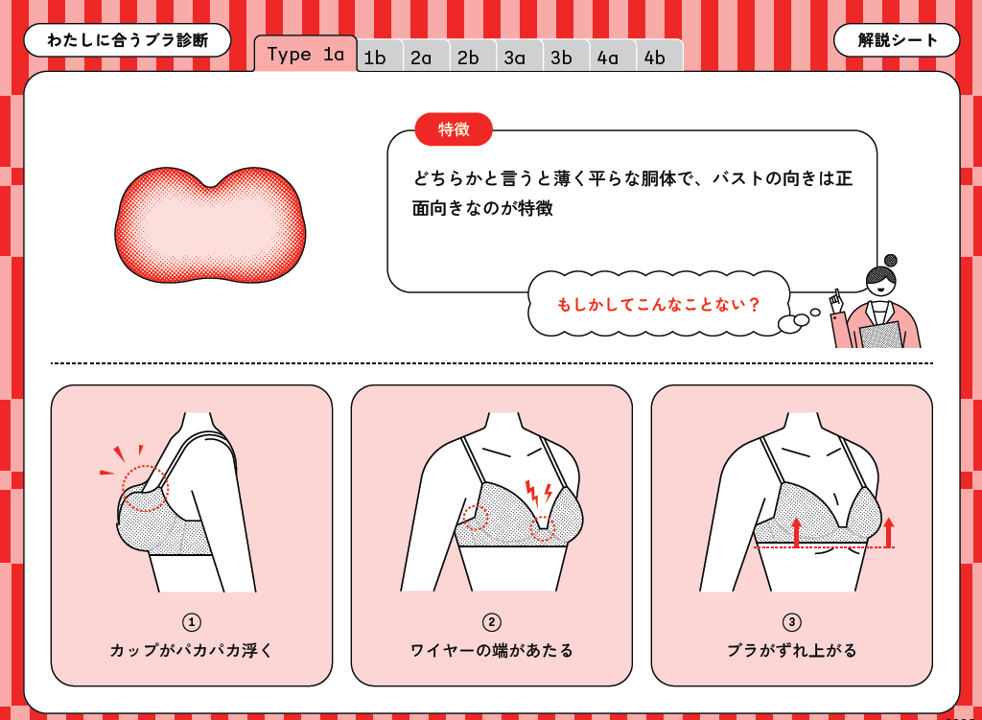 わたしに合うブラ診断

Type 1a
1b
2a
2b
3a
3b
4a
4b

解説シート

特徴

どちらかと言うと薄く平らな胴体で、バストの向きは正面向きなのが特徴

もしかしてこんなことない？

①
カップがパカパカ浮く

②
ワイヤーの端があたる

③
ブラがずれ上がる