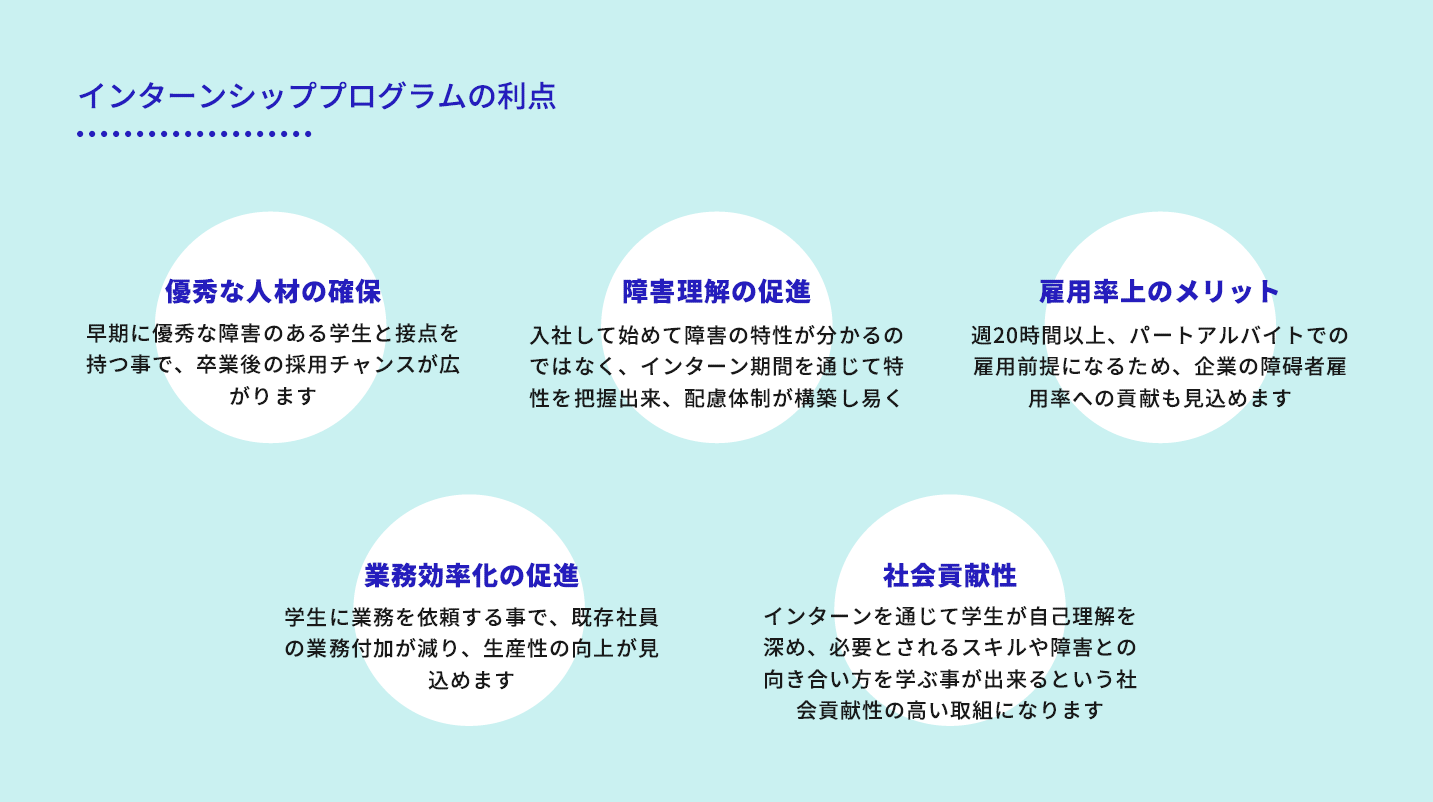 インターンシッププログラムの利点

優秀な人材の確保

早期に優秀な障害のある学生と接点を持つ事で、卒業後の採用チャンスが広がります

障害理解の促進

入社して始めて障害の特性が分かるのではなく、インターン期間を通じて特性を把握出来、配慮体制が構築し易く

雇用率上のメリット

週20時間以上、パートアルバイトでの雇用前提になるため、企業の障碍者雇用率への貢献も見込めます

業務効率化の促進

学生に業務を依頼する事で、既存社員の業務付加が減り、生産性の向上が見込めます

社会貢献性

インターンを通じて学生が自己理解を深め、必要とされるスキルや障害との向き合い方を学ぶ事が出来るという社会貢献性の高い取組になります