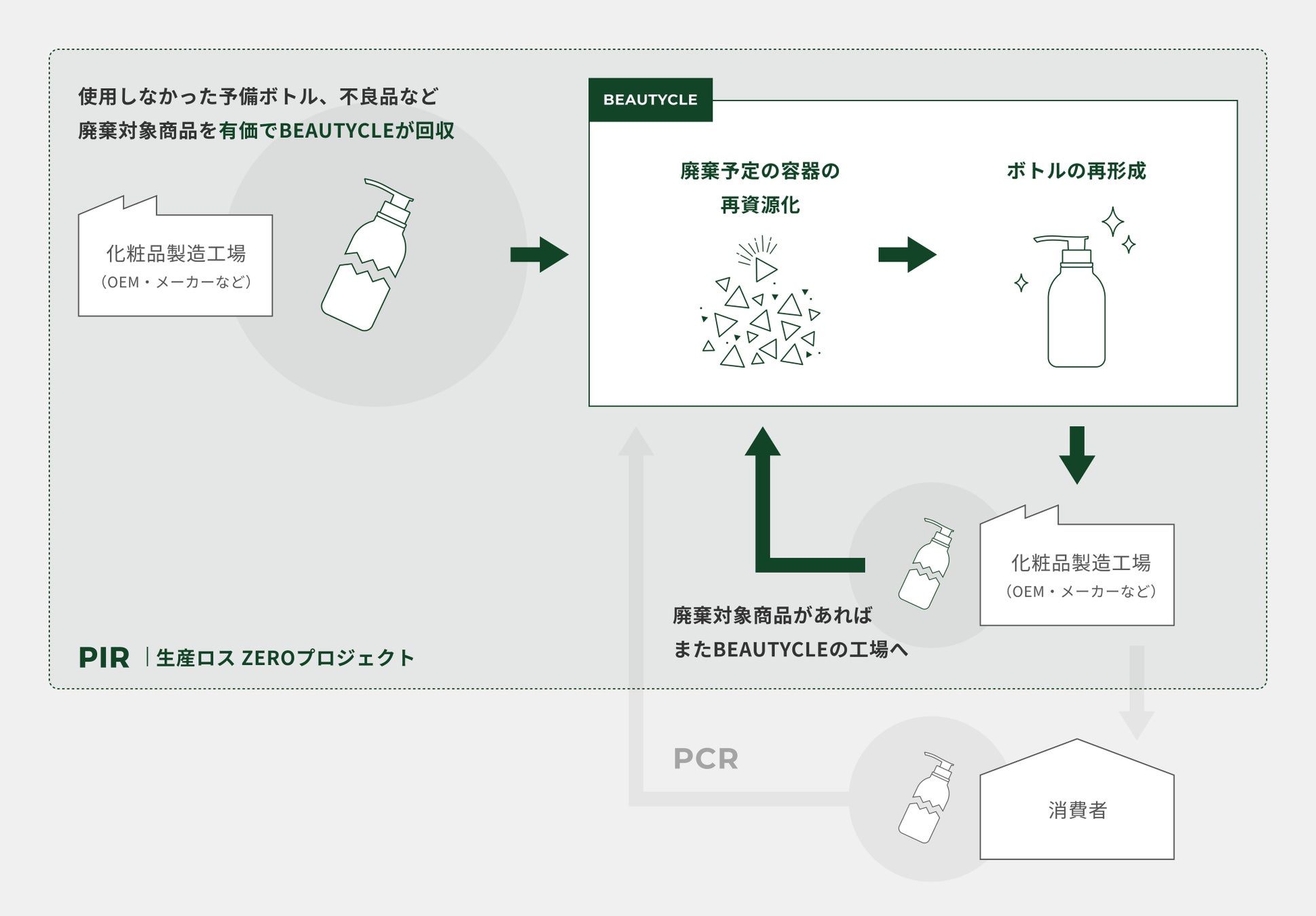 使用しなかった予備ボトル、不良品など
廃棄対象商品を有価でBEAUTYCLEが回収

化粧品製造工場
（OEM・メーカーなど）

BEAUTYCLE

廃棄予定の容器の
再資源化

ボトルの再形成

化粧品製造工場
（OEM・メーカーなど）

廃棄対象商品があれば
またBEAUTYCLEの工場へ

PIR | 生産ロス ZEROプロジェクト

PCR

消費者