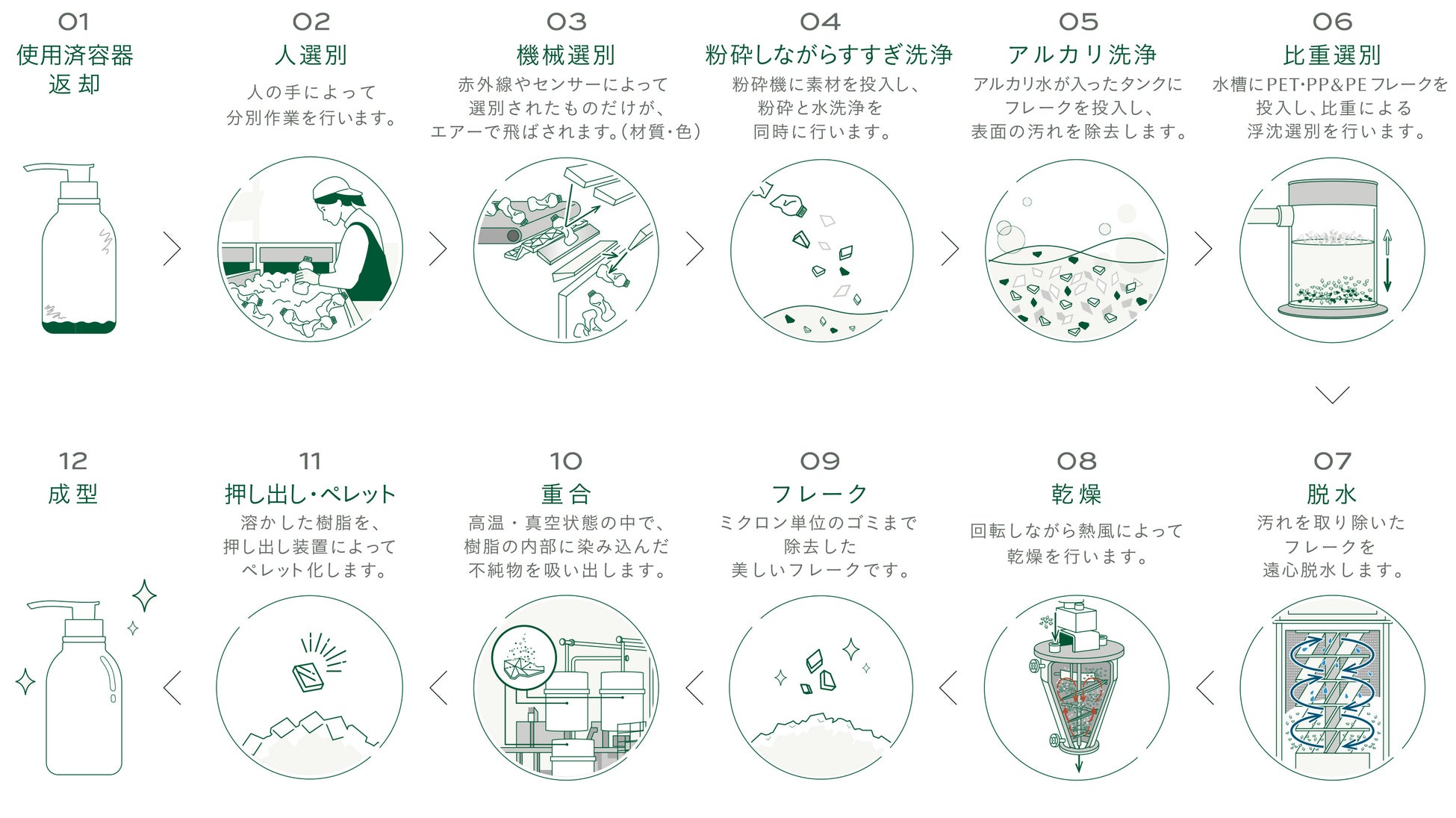 01
使用済容器返却

02
人選別
人の手によって分別作業を行います。

03
機械選別
赤外線やセンサーによって選別されたものだけが、エアーで飛ばされます。(材質・色)

04
粉砕しながらすすぎ洗浄
粉砕機に素材を投入し、粉砕と水洗浄を同時に行います。

05
アルカリ洗浄
アルカリ水が入ったタンクにフレークを投入し、表面の汚れを除去します。

06
比重選別
水槽にPET・PP&PEフレークを投入し、比重による浮沈選別を行います。

07
脱水
汚れを取り除いたフレークを遠心脱水します。

08
乾燥
回転しながら熱風によって乾燥を行います。

09
フレーク
ミクロン単位のゴミまで除去した美しいフレークです。

10
重合
高温・真空状態の中で、樹脂の内部に染み込んだ不純物を吸い出します。

11
押し出し・ペレット
溶かした樹脂を、押し出し装置によってペレット化します。

12
成型