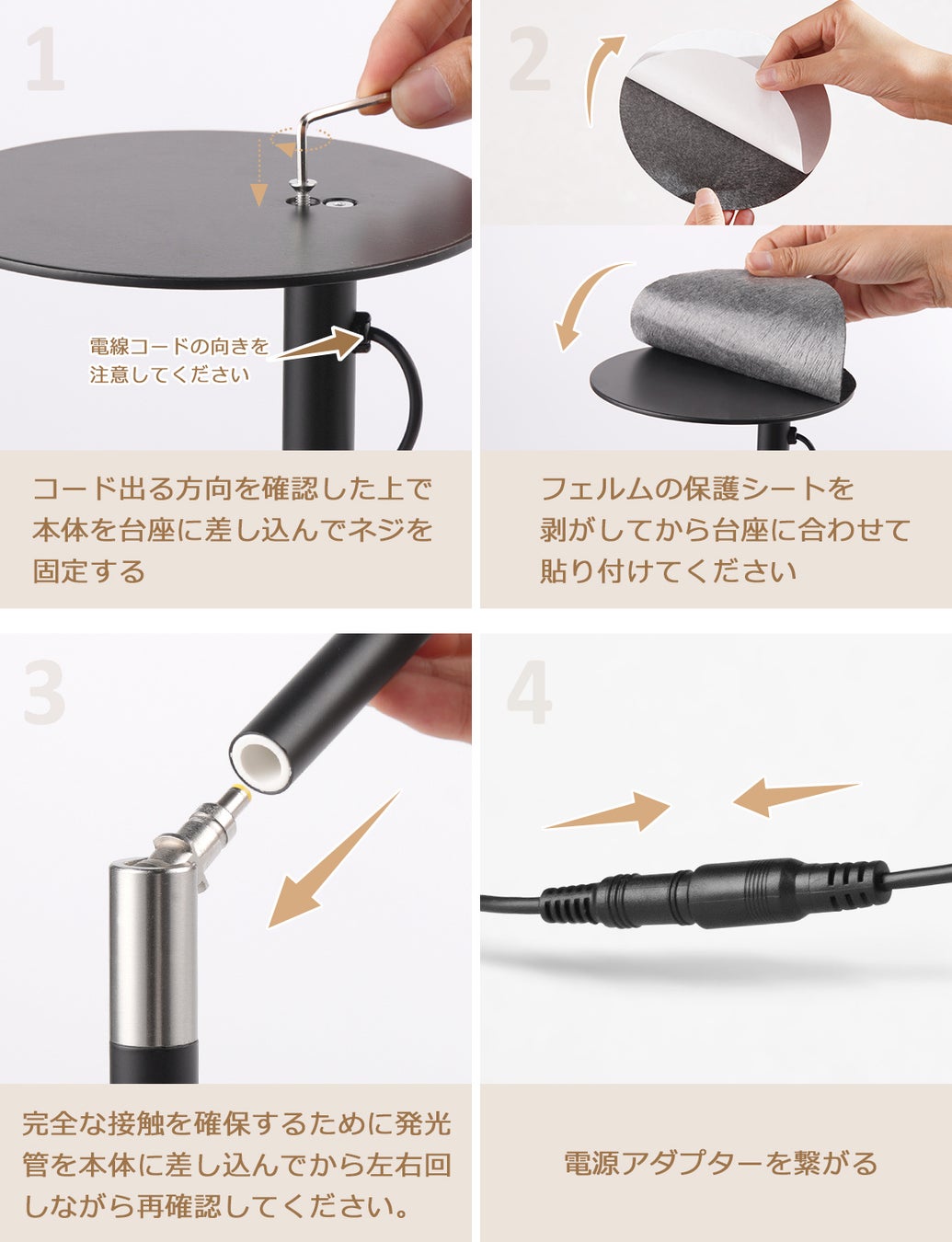 1

電線コードの向きを注意してください

コード出る方向を確認した上で本体を台座に差し込んでネジを固定する

2

フェルムの保護シートを剥がしてから台座に合わせて貼り付けてください

3

完全な接触を確保するために発光管を本体に差し込んでから左右回しながら再確認してください。

4

電源アダプターを繋がる