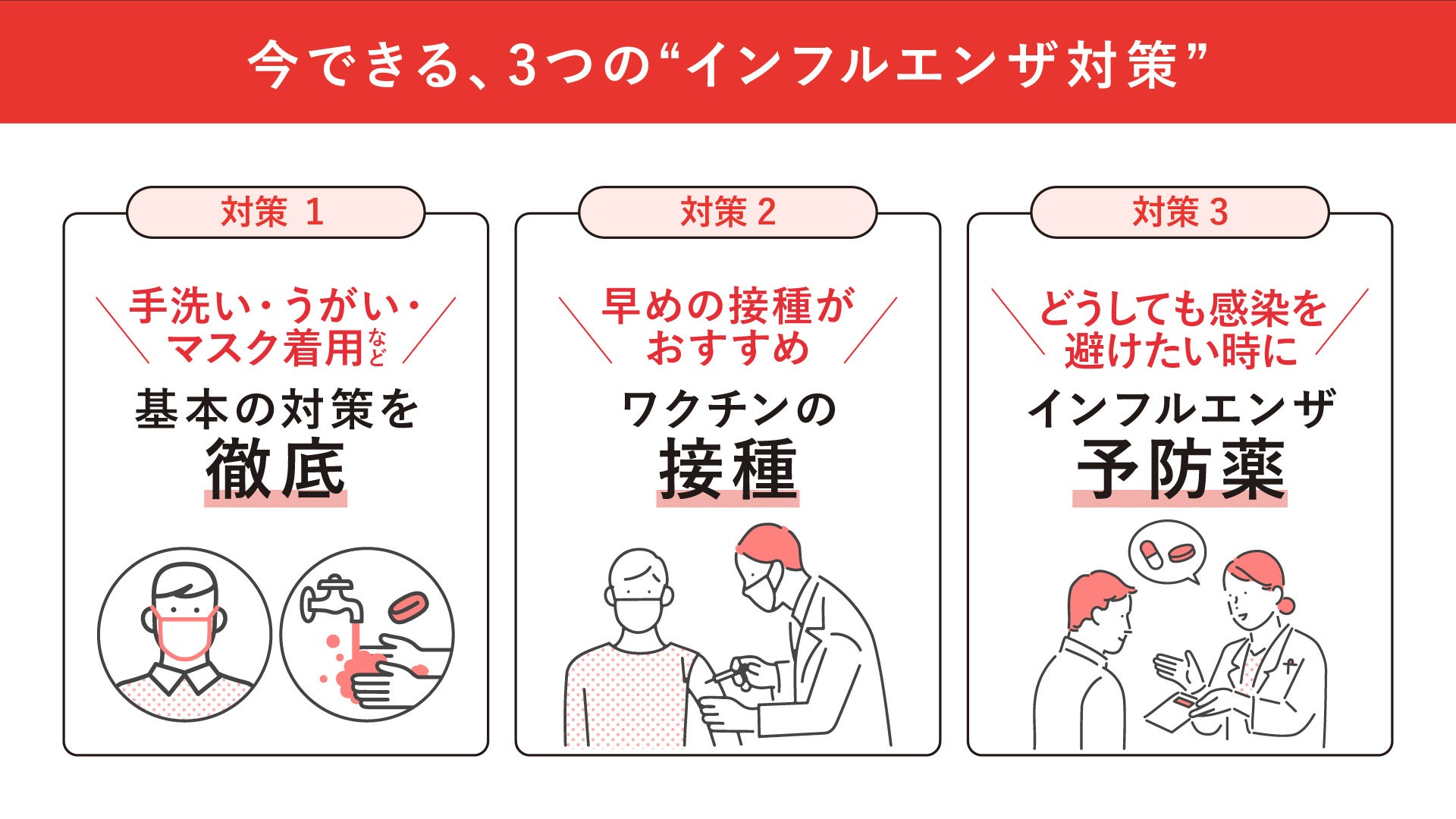 今できる、3つの“インフルエンザ対策”

対策 1

手洗い・うがい・マスク着用など

基本の対策を
徹底

対策 2

早めの接種がおすすめ

ワクチンの
接種

対策 3

どうしても感染を避けたい時に

インフルエンザ
予防薬