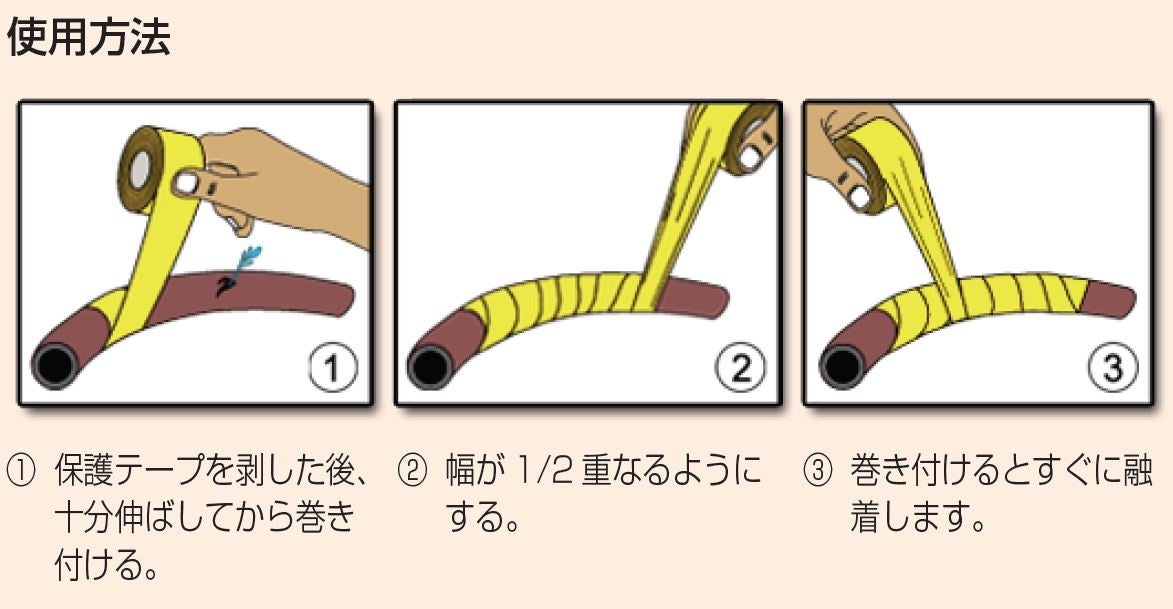 使用方法

①

②

③

① 保護テープを剥した後、十分伸ばしてから巻き付ける。

② 幅が 1/2 重なるようにする。

③ 巻き付けるとすぐに融着します。