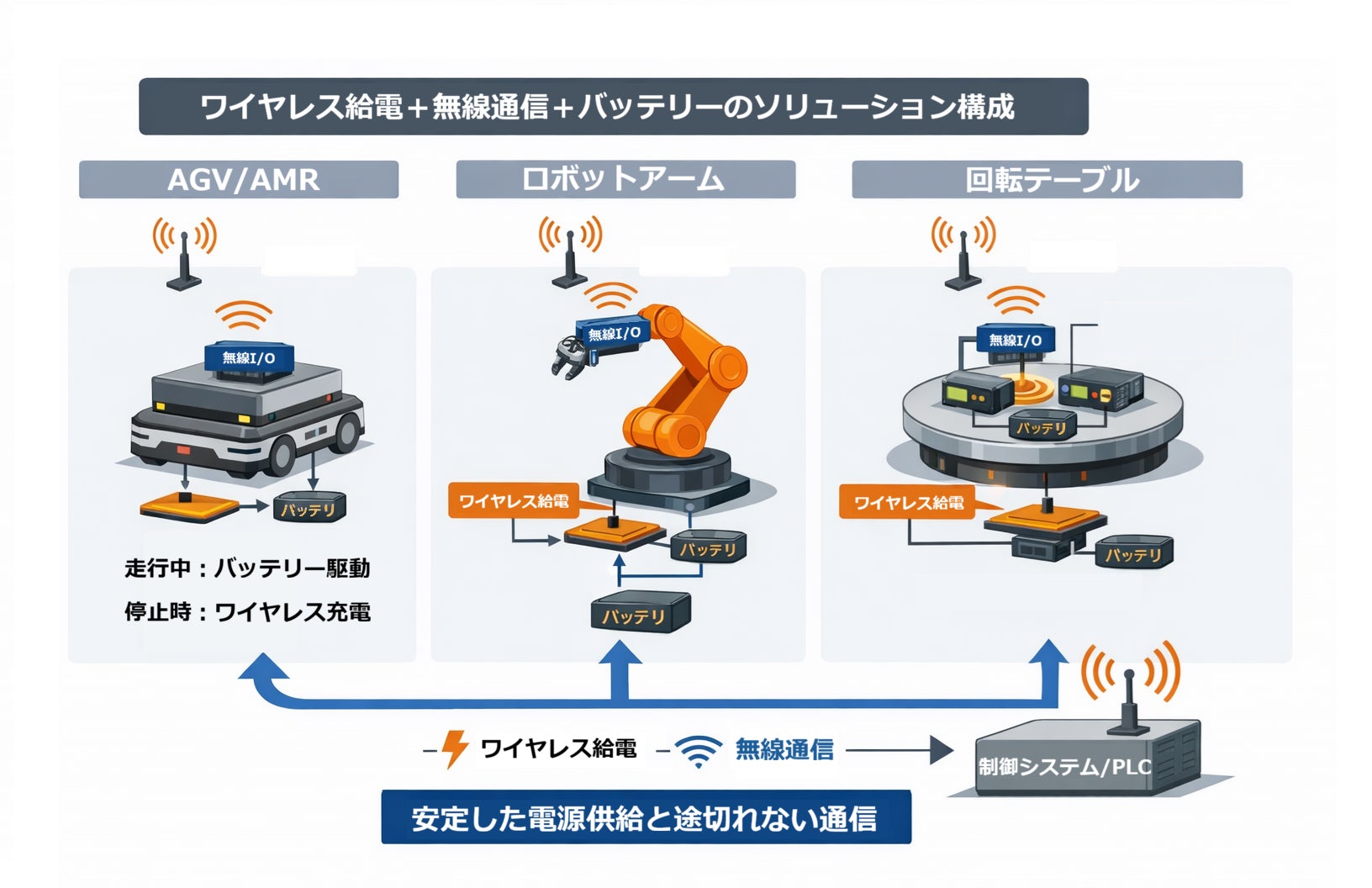 ワイヤレス給電＋無線通信＋バッテリーのソリューション構成

AGV/AMR

無線I/O

バッテリ

走行中：バッテリー駆動

停止時：ワイヤレス充電

ロボットアーム

無線I/O

ワイヤレス給電

バッテリ

バッテリ

回転テーブル

無線I/O

バッテリ

ワイヤレス給電

バッテリ

ワイヤレス給電

無線通信

制御システム/PLC

安定した電源供給と途切れない通信