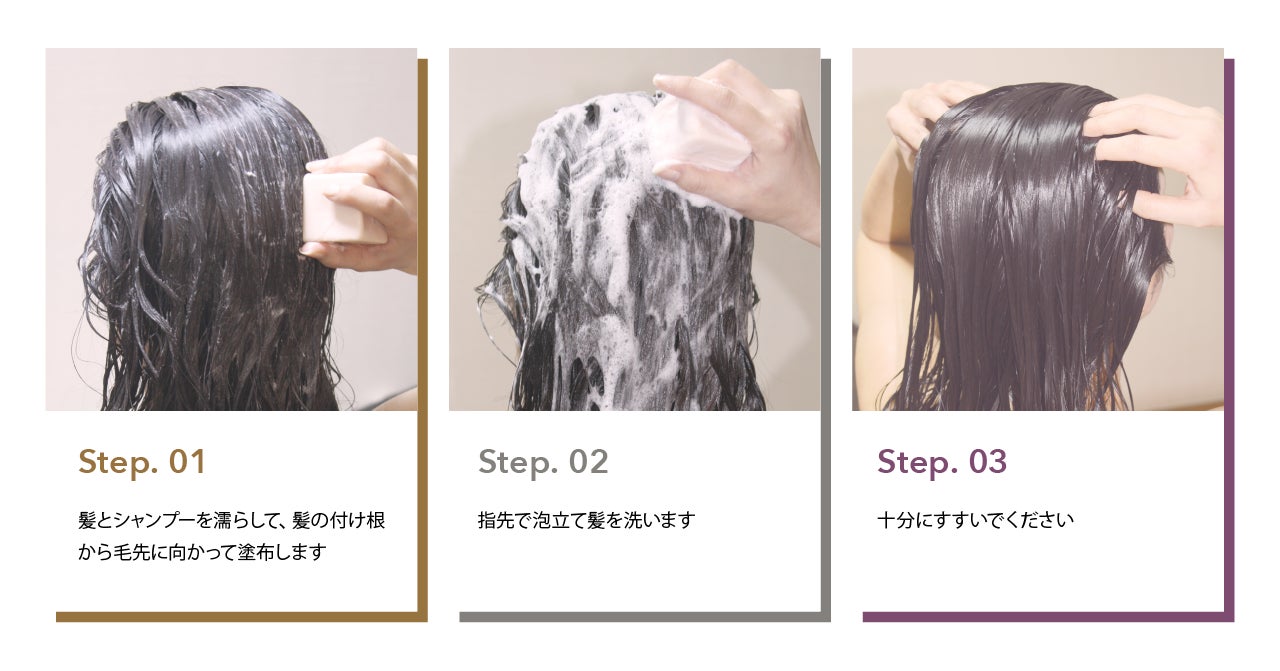 Step. 01

髪とシャンプーを濡らして、髪の付け根から毛先に向かって塗布します

Step. 02

指先で泡立て髪を洗います

Step. 03

十分にすすいでください