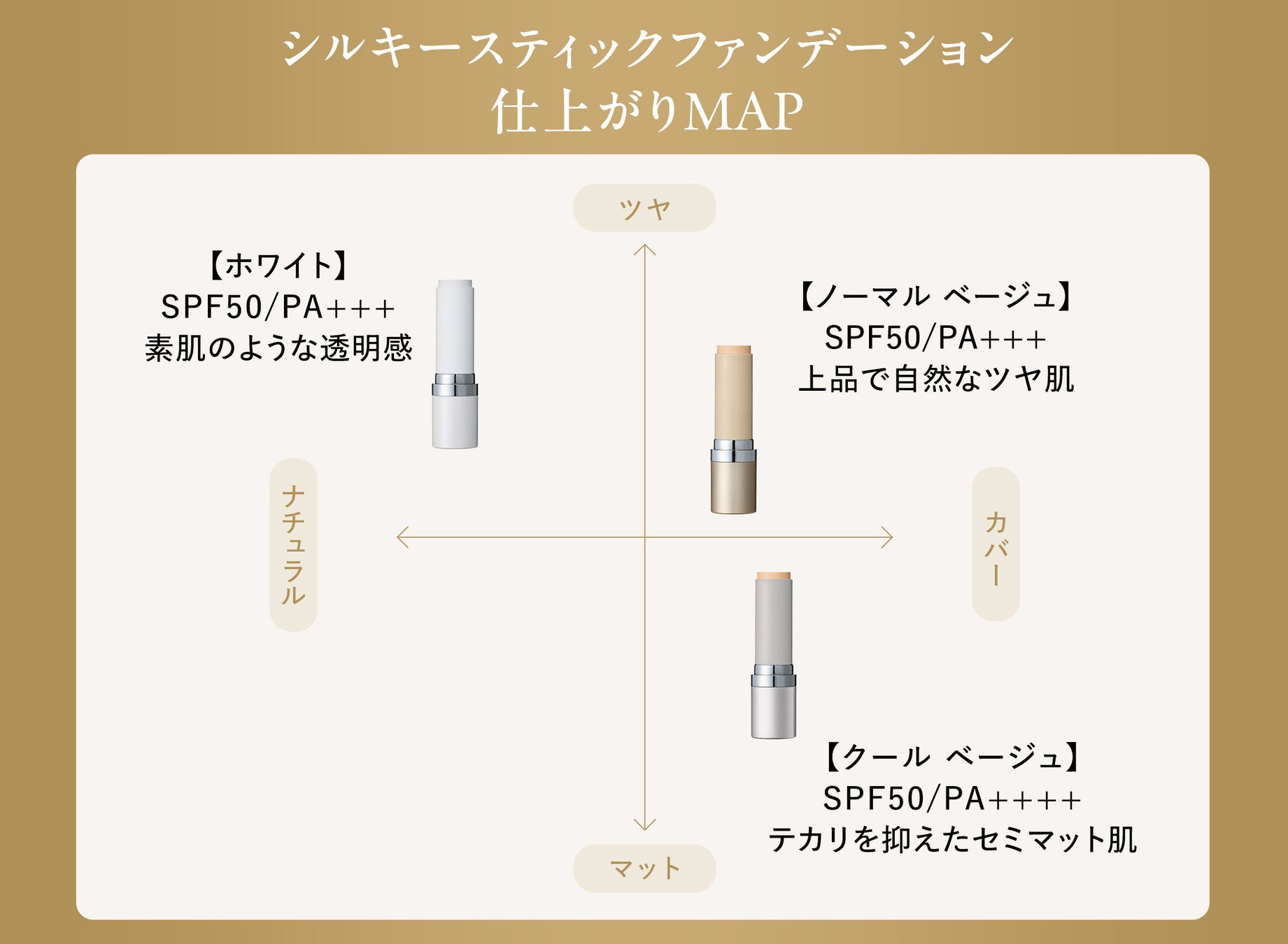 シルキースティックファンデーション
仕上がりMAP

ツヤ

【ホワイト】
SPF50/PA+++
素肌のような透明感

【ノーマル ベージュ】
SPF50/PA+++
上品で自然なツヤ肌

ナチュラル

カバー

【クール ベージュ】
SPF50/PA++++
テカリを抑えたセミマット肌

マット