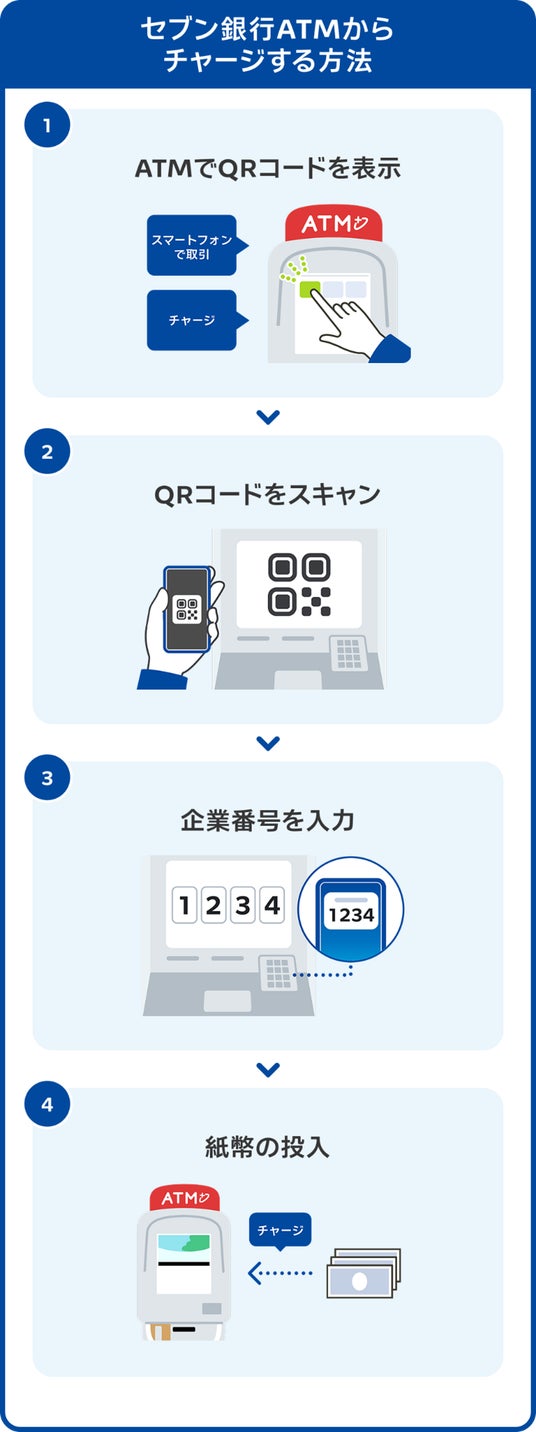 セブン銀行ATMから
チャージする方法

1

ATMでQRコードを表示

スマートフォンで取引

チャージ

ATM

2

QRコードをスキャン

3

企業番号を入力

1 2 3 4

1234

4

紙幣の投入

ATM

チャージ