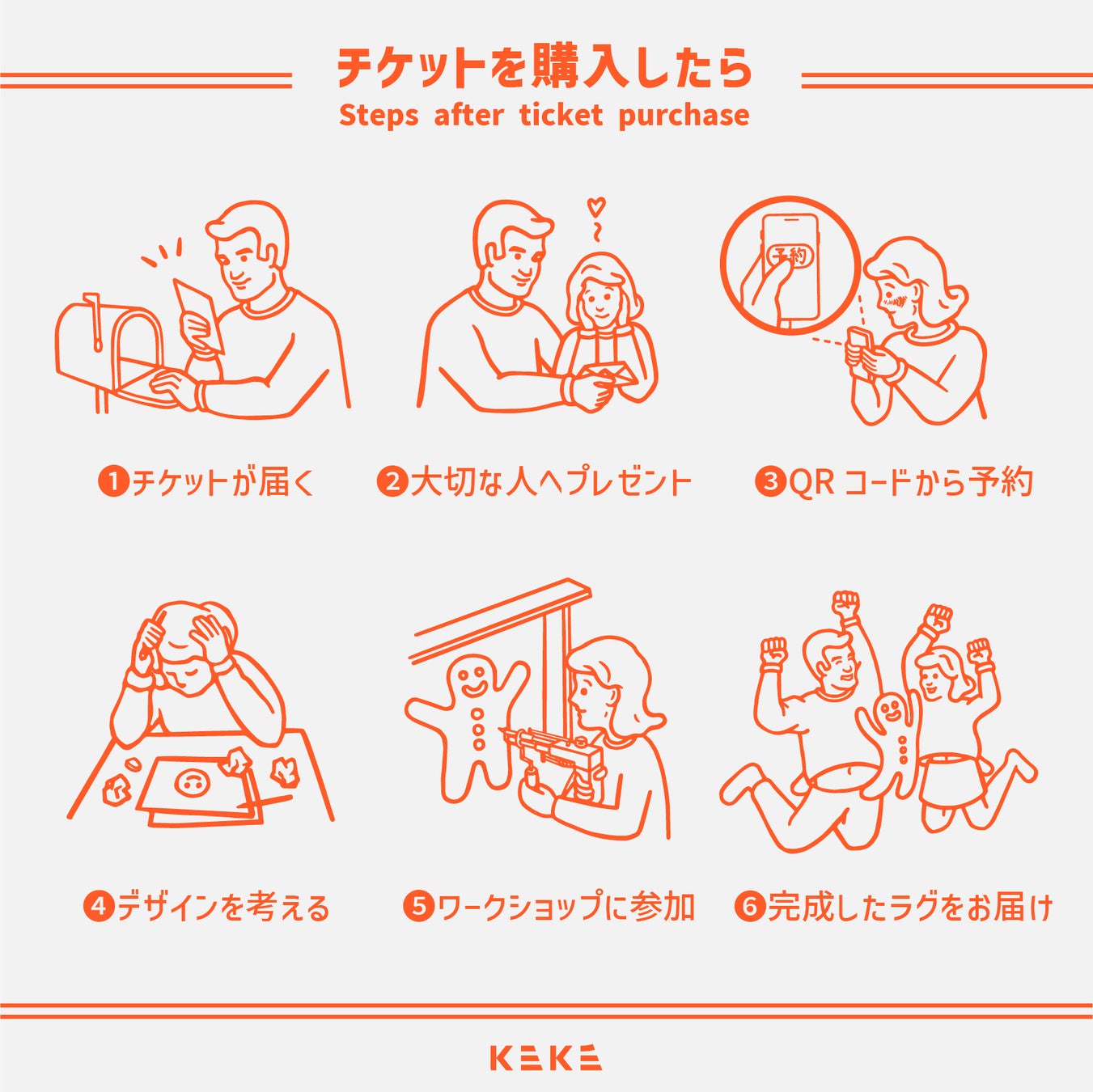 チケットを購入したら
Steps after ticket purchase

予約

❶チケットが届く

❷大切な人へプレゼント

❸QR コードから予約

❹デザインを考える

❺ワークショップに参加

❻完成したラグをお届け

KEKE