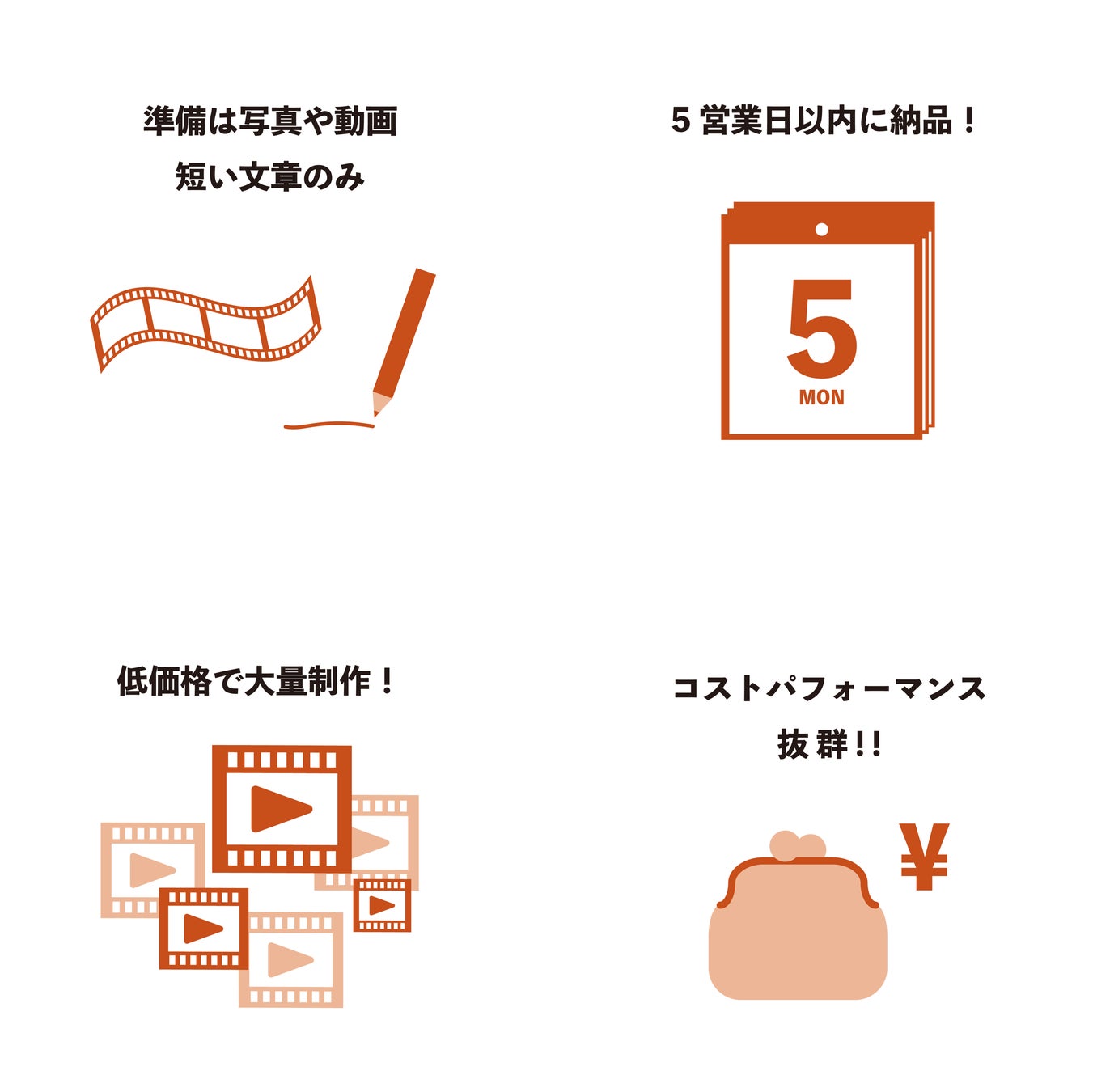 準備は写真や動画
短い文章のみ

5 営業日以内に納品！

5
MON

低価格で大量制作！

コストパフォーマンス
抜群!!

¥