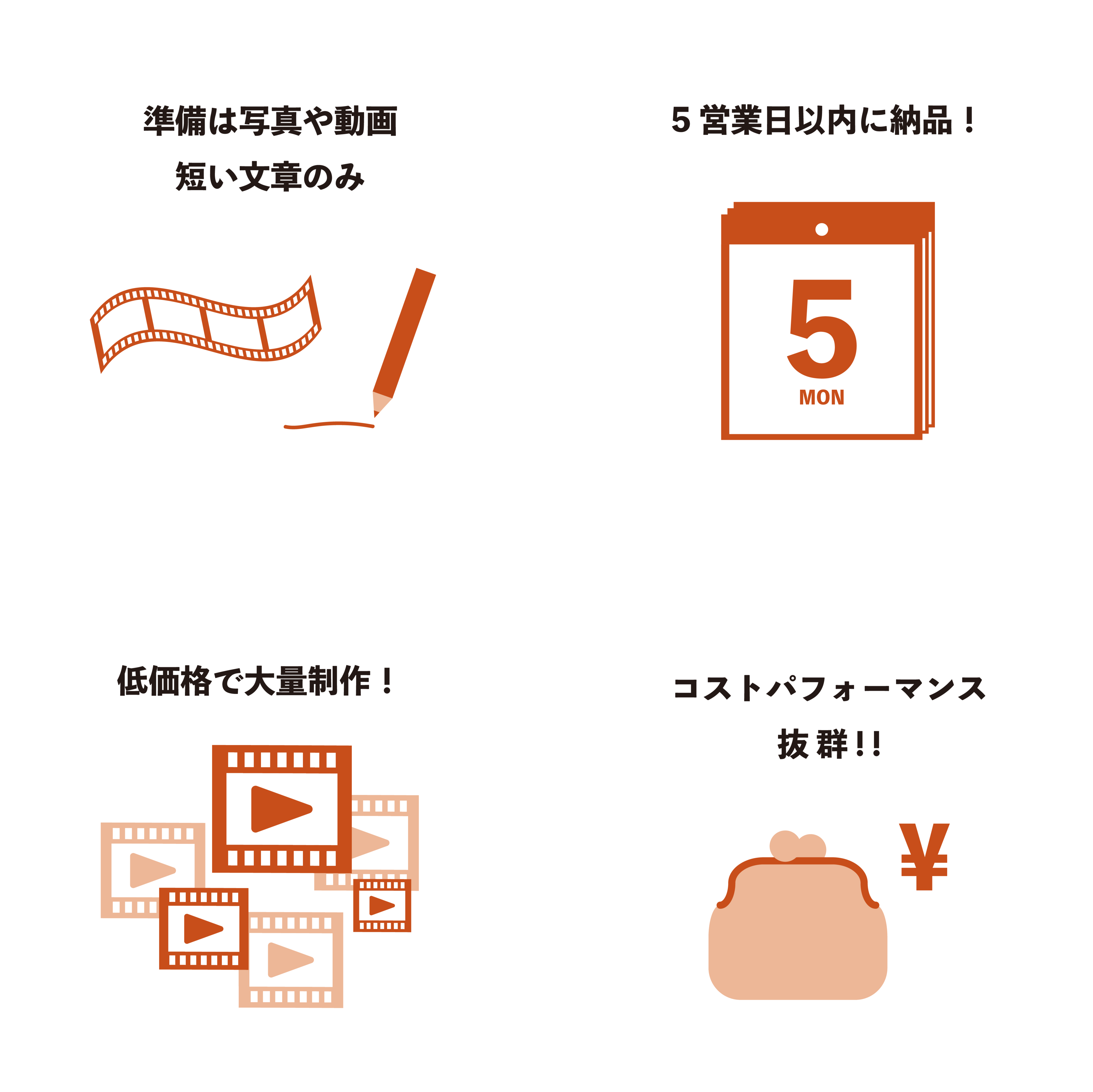 準備は写真や動画
短い文章のみ

5 営業日以内に納品！

5
MON

低価格で大量制作！

コストパフォーマンス
抜群!!

¥