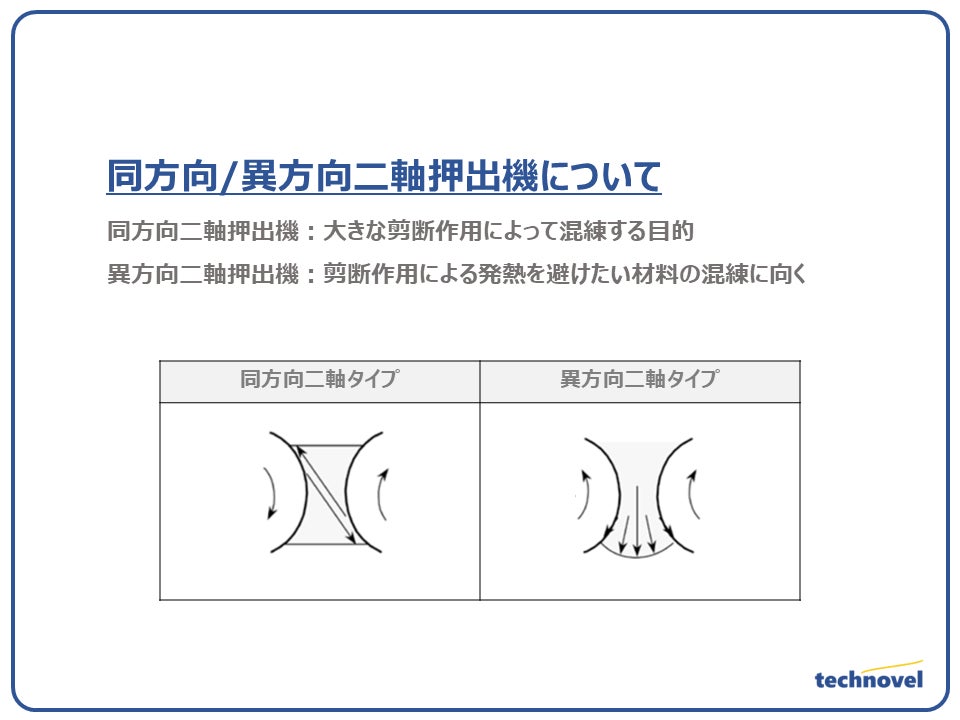 同方向/異方向二軸押出機について

同方向二軸押出機：大きな剪断作用によって混練する目的

異方向二軸押出機：剪断作用による発熱を避けたい材料の混練に向く

| 同方向二軸タイプ | 異方向二軸タイプ |
|---|---|
|  |  |

technovel