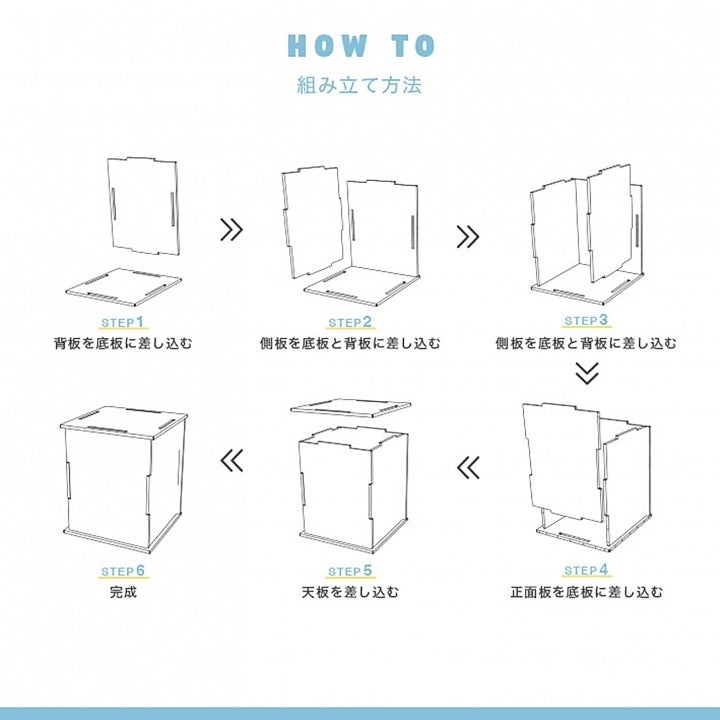 HOW TO
組み立て方法

STEP1
背板を底板に差し込む

STEP2
側板を底板と背板に差し込む

STEP3
側板を底板と背板に差し込む

STEP4
正面板を底板に差し込む

STEP5
天板を差し込む

STEP6
完成