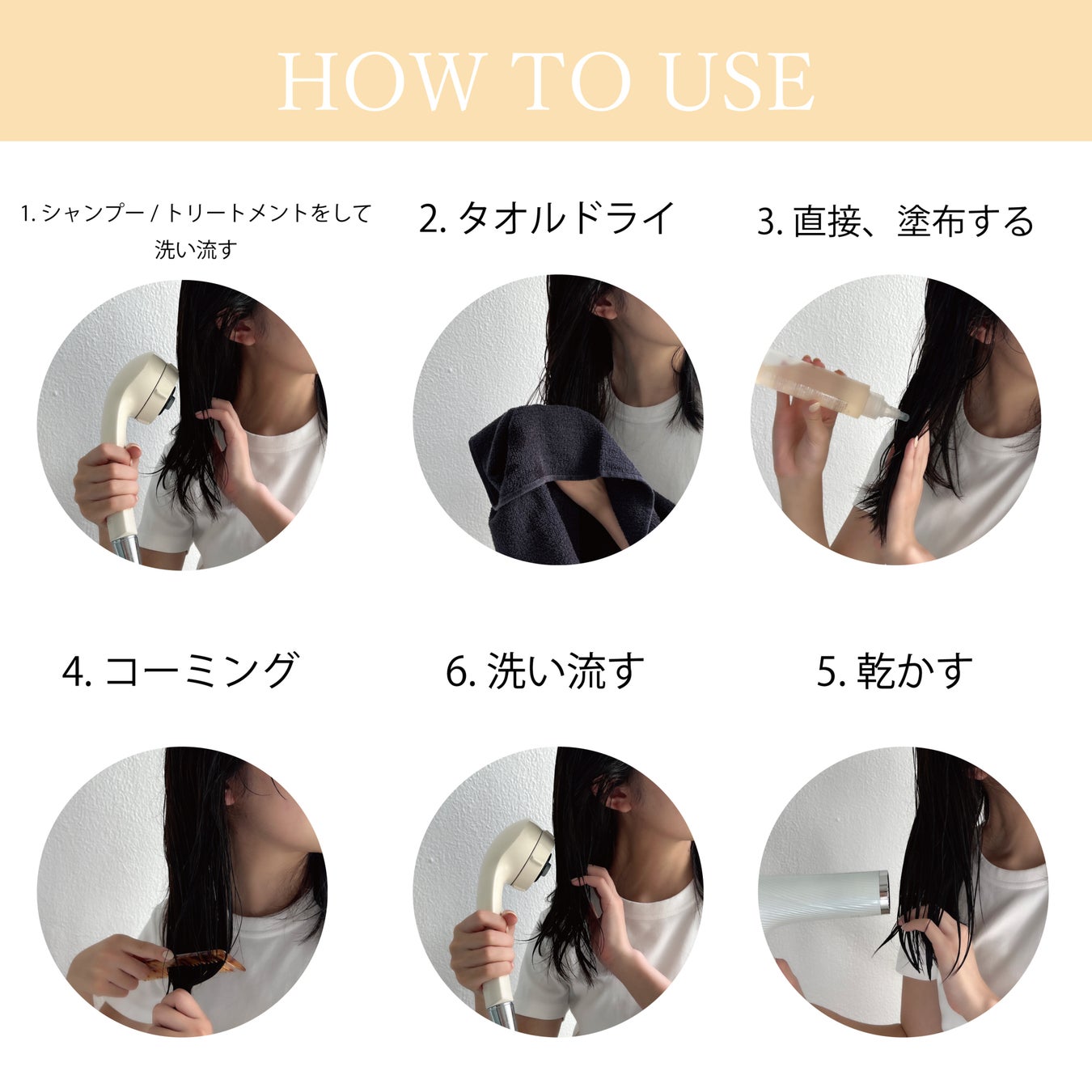 HOW TO USE

1. シャンプー / トリートメントをして洗い流す

2. タオルドライ

3. 直接、塗布する

4. コーミング

6. 洗い流す

5. 乾かす