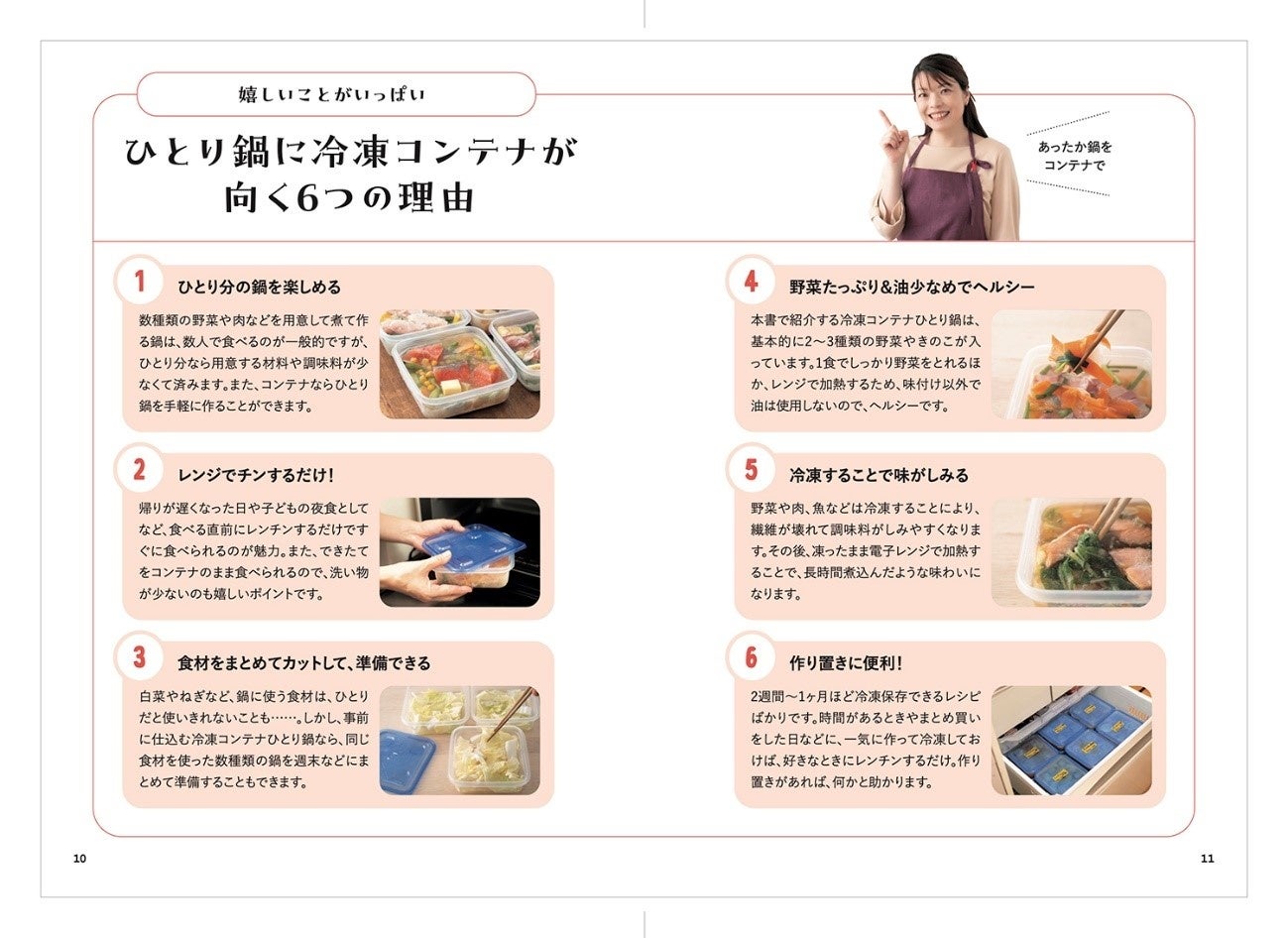 嬉しいことがいっぱい

ひとり鍋に冷凍コンテナが向く6つの理由

あったか鍋をコンテナで

1 ひとり分の鍋を楽しめる

数種類の野菜や肉などを用意して煮て作る鍋は、数人で食べるのが一般的ですが、ひとり分なら用意する材料や調味料が少なくて済みます。また、コンテナならひとり鍋を手軽に作ることができます。

2 レンジでチンするだけ!

帰りが遅くなった日や子どもの夜食としてなど、食べる直前にレンチンするだけですぐに食べられるのが魅力。また、できたてをコンテナのまま食べられるので、洗い物が少ないのも嬉しいポイントです。

3 食材をまとめてカットして、準備できる

白菜やねぎなど、鍋に使う食材は、ひとりだと使いきれないことも……。しかし、事前に仕込む冷凍コンテナひとり鍋なら、同じ食材を使った数種類の鍋を週末などにまとめて準備することもできます。

4 野菜たっぷり&油少なめでヘルシー

本書で紹介する冷凍コンテナひとり鍋は、基本的に2〜3種類の野菜やきのこが入っています。1食でしっかり野菜をとれるほか、レンジで加熱するため、味付け以外で油は使用しないので、ヘルシーです。

5 冷凍することで味がしみる

野菜や肉、魚などは冷凍することにより、繊維が壊れて調味料がしみやすくなります。その後、凍ったまま電子レンジで加熱することで、長時間煮込んだような味わいになります。

6 作り置きに便利!

2週間〜1ヶ月ほど冷凍保存できるレシピばかりです。時間があるときやまとめ買いをした日などに、一気に作って冷凍しておけば、好きなときにレンチンするだけ。作り置きがあれば、何かと助かります。

10

11