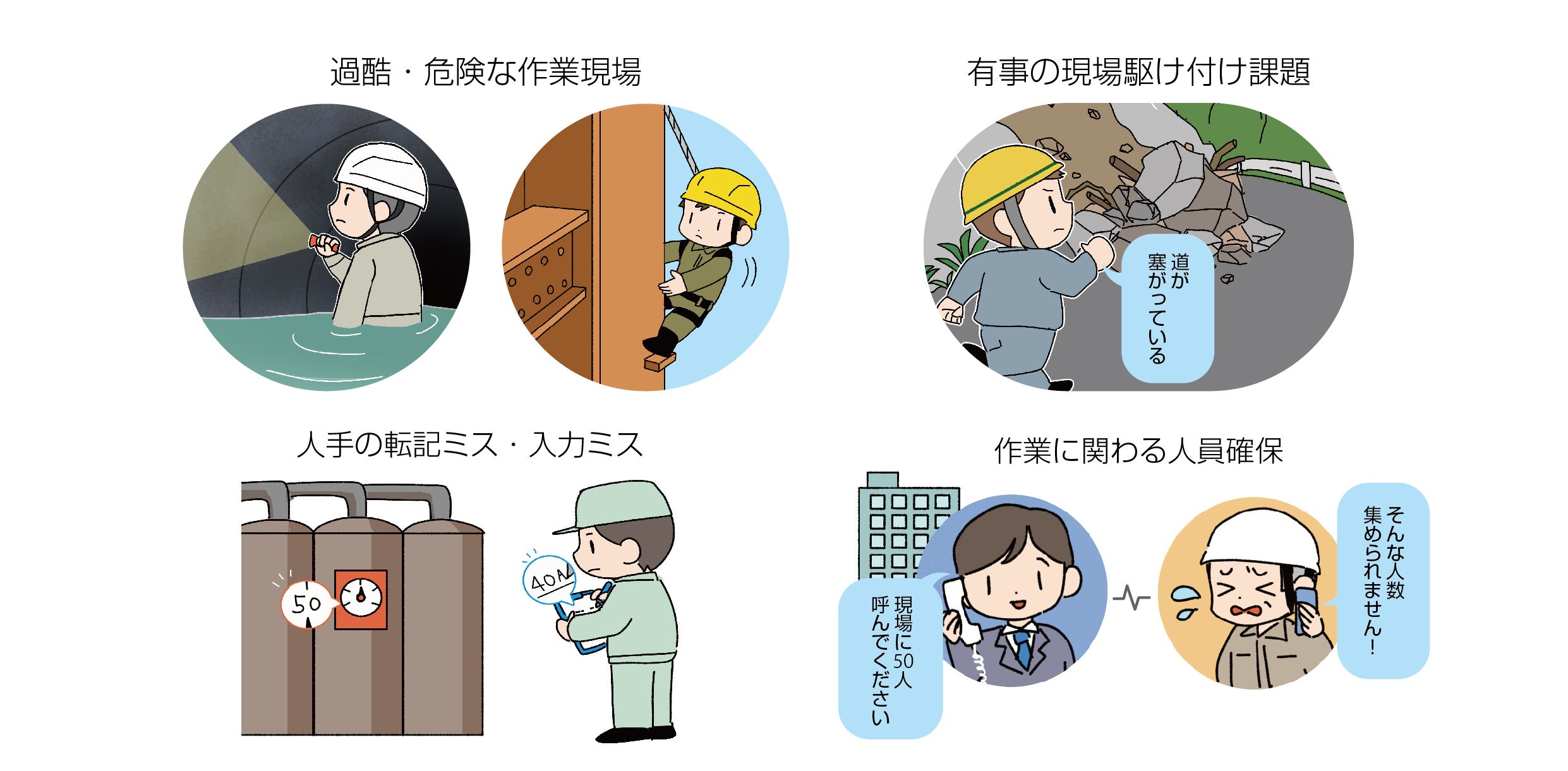 過酷・危険な作業現場

有事の現場駆け付け課題

道が塞がっている

人手の転記ミス・入力ミス

50

40A

作業に関わる人員確保

現場に50人呼んでください

そんな人数集められません!