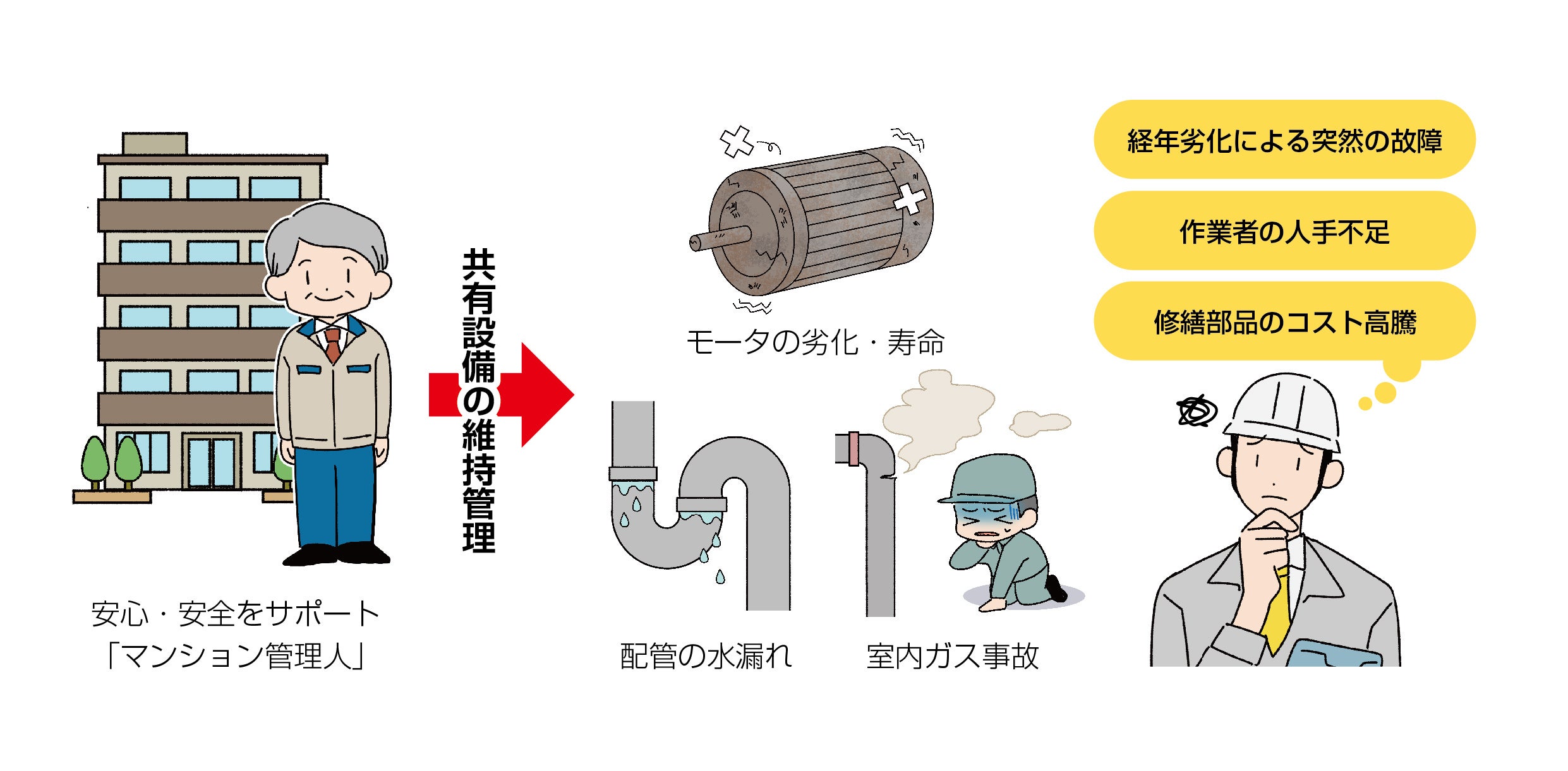 安心・安全をサポート
「マンション管理人」

共有設備の維持管理

モータの劣化・寿命

配管の水漏れ

室内ガス事故

経年劣化による突然の故障

作業者の人手不足

修繕部品のコスト高騰