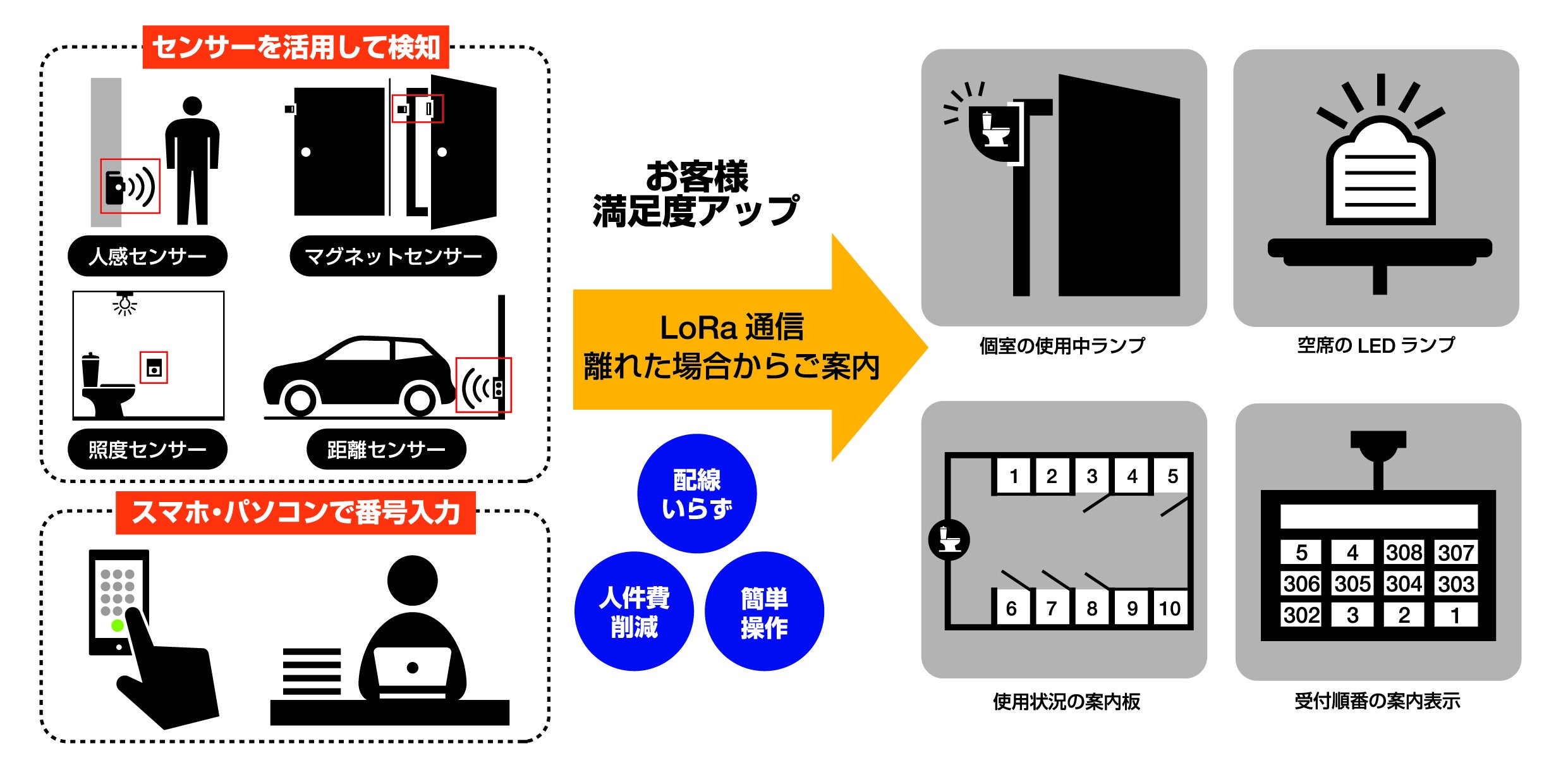 センサーを活用して検知

人感センサー

マグネットセンサー

照度センサー

距離センサー

スマホ・パソコンで番号入力

お客様
満足度アップ

LoRa 通信
離れた場合からご案内

配線
いらず

人件費
削減

簡単
操作

個室の使用中ランプ

空席の LED ランプ

1 2 3 4 5
6 7 8 9 10

使用状況の案内板

| 5 | 4 | 308 | 307 |
|---|---|---|---|
| 306 | 305 | 304 | 303 |
| 302 | 3 | 2 | 1 |

受付順番の案内表示