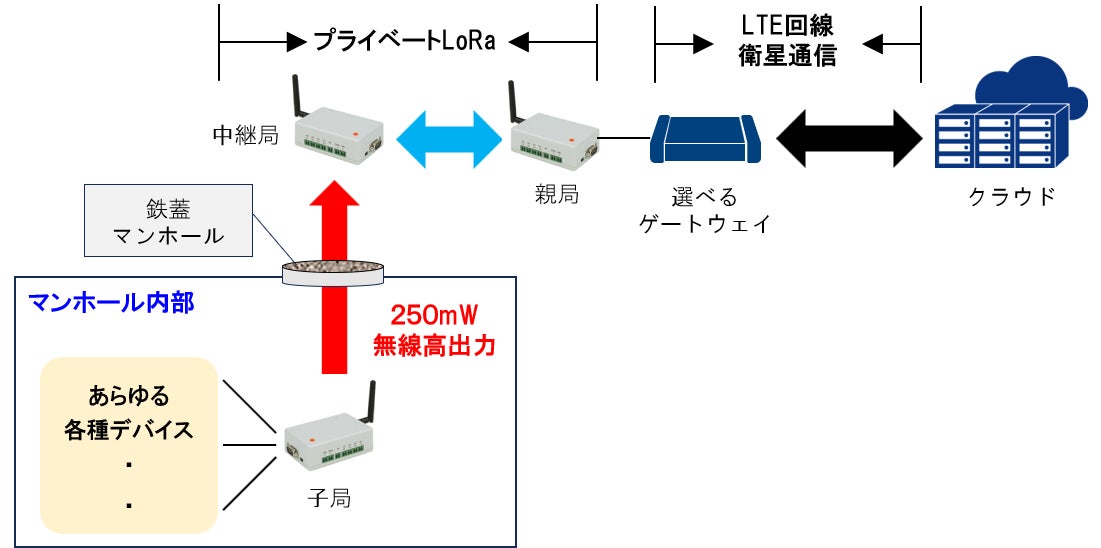 プライベートLoRa

LTE回線
衛星通信

中継局

親局

選べる
ゲートウェイ

クラウド

鉄蓋
マンホール

マンホール内部

250mW
無線高出力

あらゆる
各種デバイス
.
.

子局