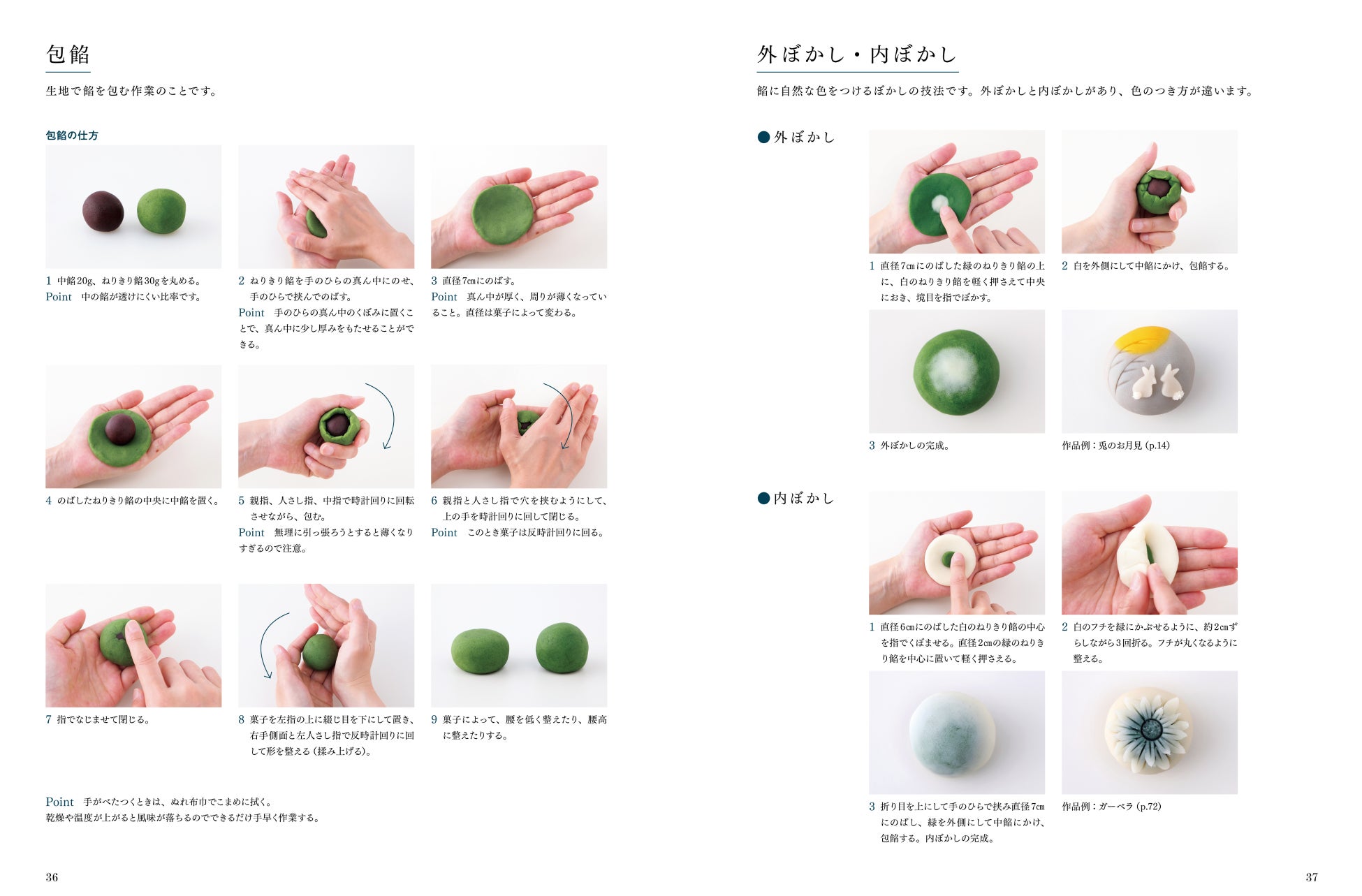 包餡

生地で餡を包む作業のことです。

包餡の仕方

1 中餡20g、ねりきり餡30gを丸める。
Point 中の餡が透けにくい比率です。

2 ねりきり餡を手のひらの真ん中にのせ、手のひらで挟んでのばす。
Point 手のひらの真ん中のくぼみに置くことで、真ん中に少し厚みをもたせることができる。

3 直径7cmにのばす。
Point 真ん中が厚く、周りが薄くなっていること。直径は菓子によって変わる。

4 のばしたねりきり餡の中央に中餡を置く。

5 親指、人さし指、中指で時計回りに回転させながら、包む。
Point 無理に引っ張ろうとすると薄くなりすぎるので注意。

6 親指と人さし指で穴を挟むようにして、上の手を時計回りに回して閉じる。
Point このとき菓子は反時計回りに回る。

7 指でなじませて閉じる。

8 菓子を左指の上に綴じ目を下にして置き、右手側面と左人さし指で反時計回りに回して形を整える（揉み上げる）。

9 菓子によって、腰を低く整えたり、腰高に整えたりする。

Point 手がべたつくときは、ぬれ布巾でこまめに拭く。
乾燥や温度が上がると風味が落ちるのでできるだけ手早く作業する。

36

外ぼかし・内ぼかし

餡に自然な色をつけるぼかしの技法です。外ぼかしと内ぼかしがあり、色のつき方が違います。

●外ぼかし

1 直径7cmにのばした緑のねりきり餡の上に、白のねりきり餡を軽く押さえて中央におき、境目を指でぼかす。

2 白を外側にして中餡にかけ、包餡する。

3 外ぼかしの完成。

作品例：兎のお月見（p.14）

●内ぼかし

1 直径6cmにのばした白のねりきり餡の中心を指でくぼませる。直径2cmの緑のねりきり餡を中心に置いて軽く押さえる。

2 白のフチを緑にかぶせるように、約2cmずらしながら3回折る。フチが丸くなるように整える。

3 折り目を上にして手のひらで挟み直径7cmにのばし、緑を外側にして中餡にかけ、包餡する。内ぼかしの完成。

作品例：ガーベラ（p.72）

37