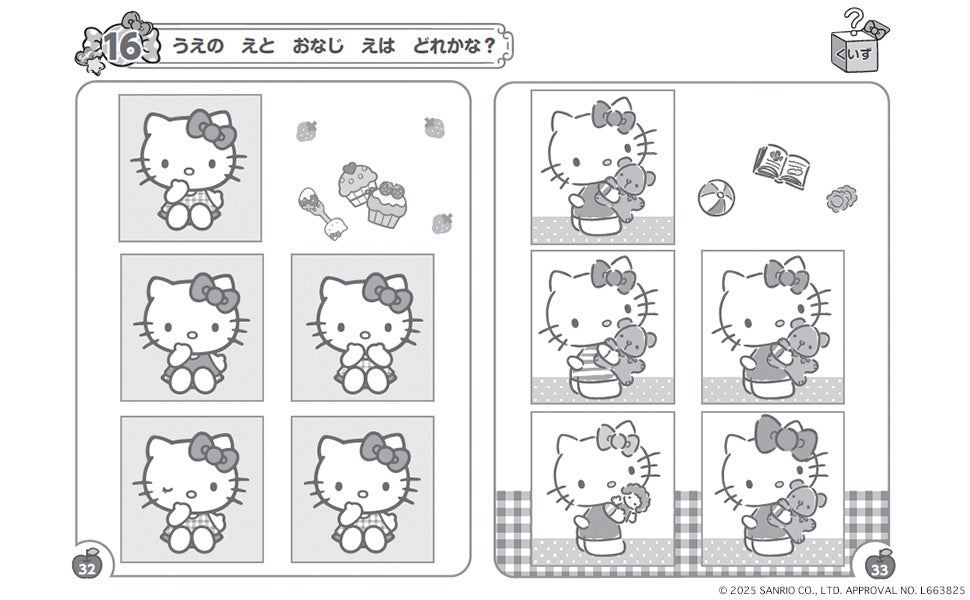 16 うえの　えと　おなじ　えは　どれかな？

くいず

32

33

© 2025 SANRIO CO., LTD. APPROVAL NO. L663825