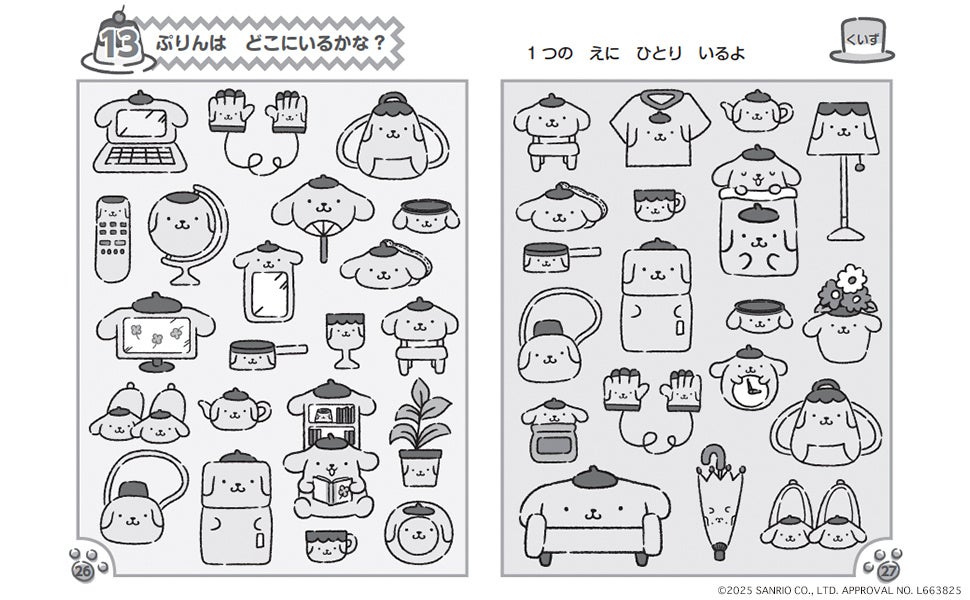 13 ぷりんは　どこにいるかな？

1つの　えに　ひとり　いるよ

くいず

26

27

©2025 SANRIO CO., LTD. APPROVAL NO. L663825