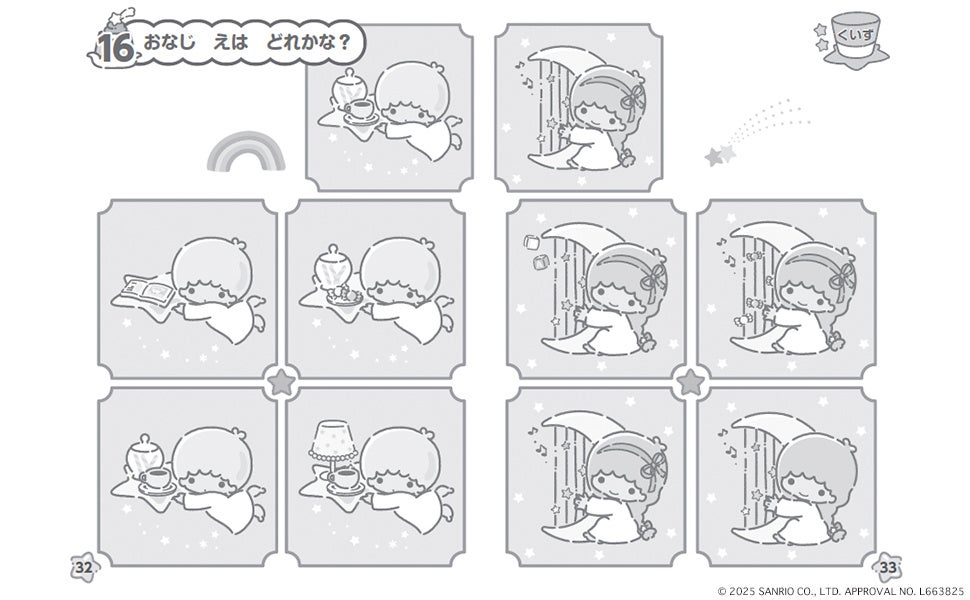 16 おなじ　えは　どれかな？

くいず

32

33

© 2025 SANRIO CO., LTD. APPROVAL NO. L663825