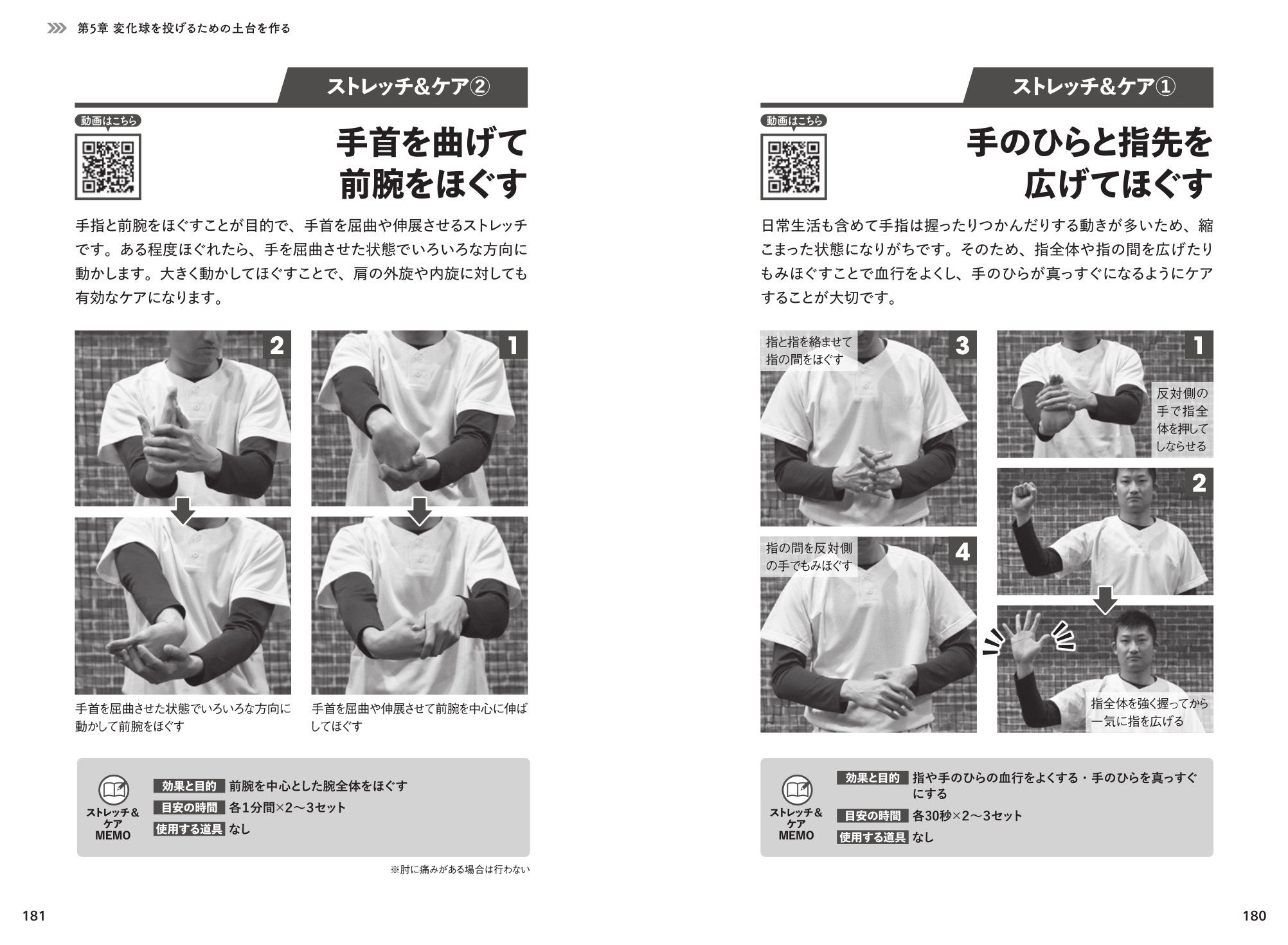 第5章 変化球を投げるための土台を作る

ストレッチ&ケア①

動画はこちら

手のひらと指先を広げてほぐす

日常生活も含めて手指は握ったりつかんだりする動きが多いため、縮こまった状態になりがちです。そのため、指全体や指の間を広げたりもみほぐすことで血行をよくし、手のひらが真っすぐになるようにケアすることが大切です。

1
反対側の手で指全体を押してしならせる

2
指全体を強く握ってから一気に指を広げる

3
指と指を絡ませて指の間をほぐす

4
指の間を反対側の手でもみほぐす

ストレッチ&ケア MEMO
効果と目的 指や手のひらの血行をよくする・手のひらを真っすぐにする
目安の時間 各30秒×2〜3セット
使用する道具 なし

180

ストレッチ&ケア②

動画はこちら

手首を曲げて前腕をほぐす

手指と前腕をほぐすことが目的で、手首を屈曲や伸展させるストレッチです。ある程度ほぐれたら、手を屈曲させた状態でいろいろな方向に動かします。大きく動かしてほぐすことで、肩の外旋や内旋に対しても有効なケアになります。

1
手首を屈曲や伸展させて前腕を中心に伸ばしてほぐす

2
手首を屈曲させた状態でいろいろな方向に動かして前腕をほぐす

ストレッチ&ケア MEMO
効果と目的 前腕を中心とした腕全体をほぐす
目安の時間 各1分間×2〜3セット
使用する道具 なし

※肘に痛みがある場合は行わない

181