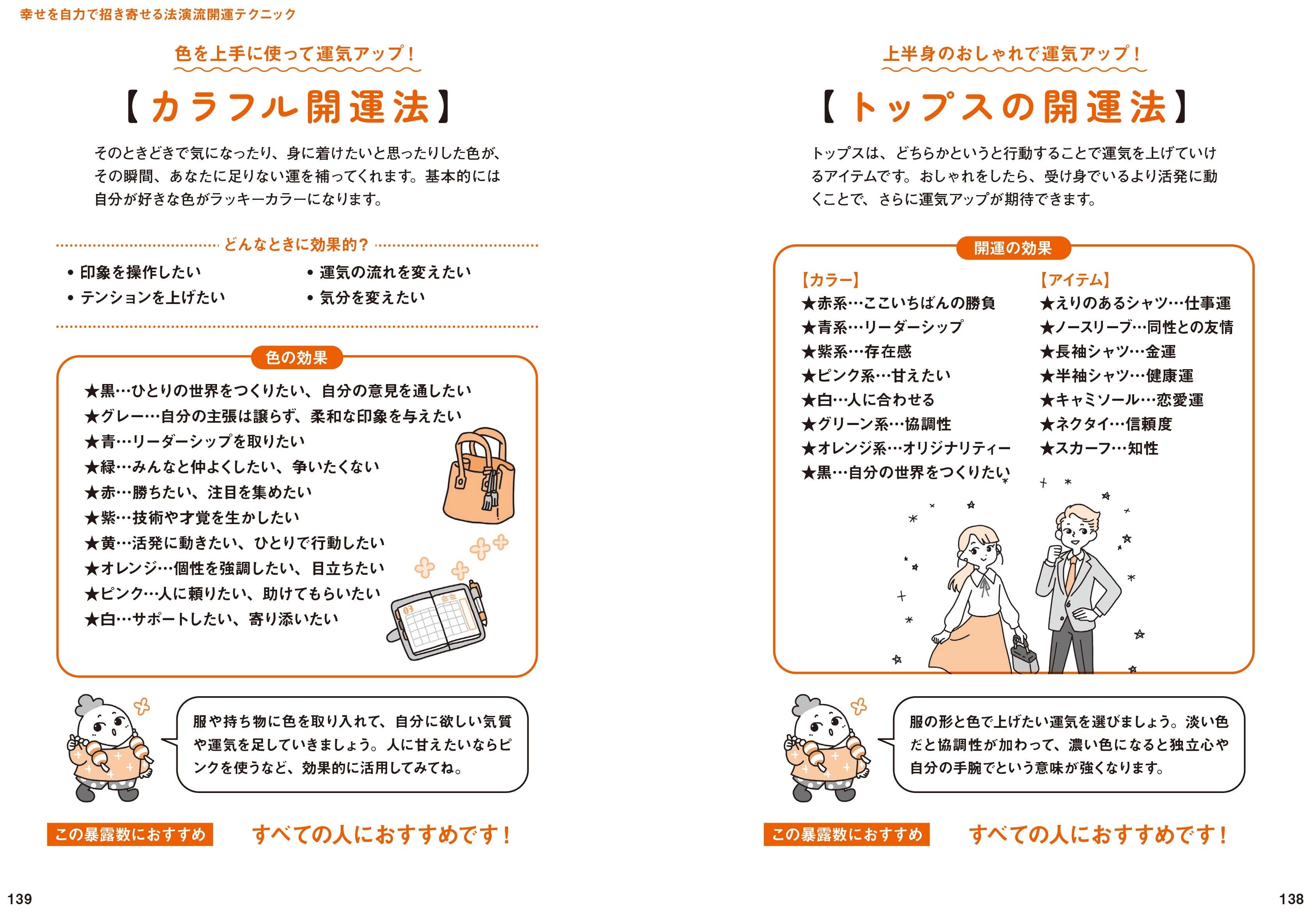 幸せを自力で招き寄せる法演流開運テクニック

色を上手に使って運気アップ！

【カラフル開運法】

そのときどきで気になったり、身に着けたいと思ったりした色が、その瞬間、あなたに足りない運を補ってくれます。基本的には自分が好きな色がラッキーカラーになります。

どんなときに効果的？

• 印象を操作したい
• テンションを上げたい
• 運気の流れを変えたい
• 気分を変えたい

色の効果

★黒…ひとりの世界をつくりたい、自分の意見を通したい
★グレー…自分の主張は譲らず、柔和な印象を与えたい
★青…リーダーシップを取りたい
★緑…みんなと仲よくしたい、争いたくない
★赤…勝ちたい、注目を集めたい
★紫…技術や才覚を生かしたい
★黄…活発に動きたい、ひとりで行動したい
★オレンジ…個性を強調したい、目立ちたい
★ピンク…人に頼りたい、助けてもらいたい
★白…サポートしたい、寄り添いたい

03

服や持ち物に色を取り入れて、自分に欲しい気質や運気を足していきましょう。人に甘えたいならピンクを使うなど、効果的に活用してみてね。

この暴露数におすすめ

すべての人におすすめです！

139

上半身のおしゃれで運気アップ！

【トップスの開運法】

トップスは、どちらかというと行動することで運気を上げていけるアイテムです。おしゃれをしたら、受け身でいるより活発に動くことで、さらに運気アップが期待できます。

開運の効果

【カラー】
★赤系…ここいちばんの勝負
★青系…リーダーシップ
★紫系…存在感
★ピンク系…甘えたい
★白…人に合わせる
★グリーン系…協調性
★オレンジ系…オリジナリティー
★黒…自分の世界をつくりたい

【アイテム】
★えりのあるシャツ…仕事運
★ノースリーブ…同性との友情
★長袖シャツ…金運
★半袖シャツ…健康運
★キャミソール…恋愛運
★ネクタイ…信頼度
★スカーフ…知性

服の形と色で上げたい運気を選びましょう。淡い色だと協調性が加わって、濃い色になると独立心や自分の手腕でという意味が強くなります。

この暴露数におすすめ

すべての人におすすめです！

138