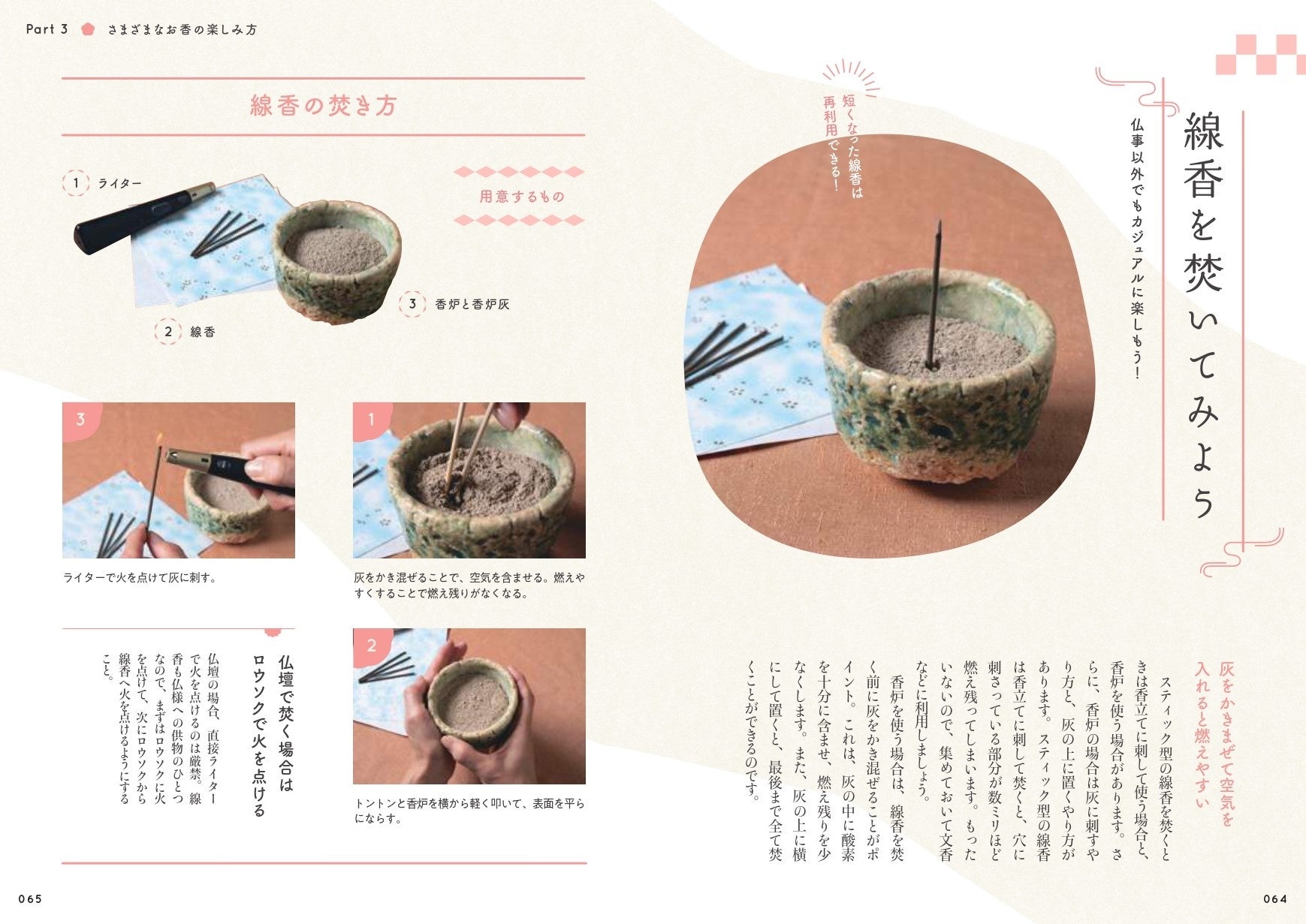 線香を焚いてみよう

仏事以外でもカジュアルに楽しもう!

短くなった線香は再利用できる!

灰をかきまぜて空気を入れると燃えやすい

スティック型の線香を焚くときは香立てに刺して使う場合と、香炉を使う場合があります。さらに、香炉の場合は灰に刺すやり方と、灰の上に置くやり方があります。スティック型の線香は香立てに刺して焚くと、穴に刺さっている部分が数ミリほど燃え残ってしまいます。もったいないので、集めておいて文香などに利用しましょう。

香炉を使う場合は、線香を焚く前に灰をかき混ぜることがポイント。これは、灰の中に酸素を十分に含ませ、燃え残りを少なくします。また、灰の上に横にして置くと、最後まで全て焚くことができるのです。

064

Part 3 さまざまなお香の楽しみ方

線香の焚き方

用意するもの

1 ライター

2 線香

3 香炉と香炉灰

1

灰をかき混ぜることで、空気を含ませる。燃えやすくすることで燃え残りがなくなる。

2

トントンと香炉を横から軽く叩いて、表面を平らにならす。

3

ライターで火を点けて灰に刺す。

仏壇で焚く場合はロウソクで火を点ける

仏壇の場合、直接ライターで火を点けるのは厳禁。線香も仏様への供物のひとつなので、まずはロウソクに火を点けて、次にロウソクから線香へ火を点けるようにすること。

065