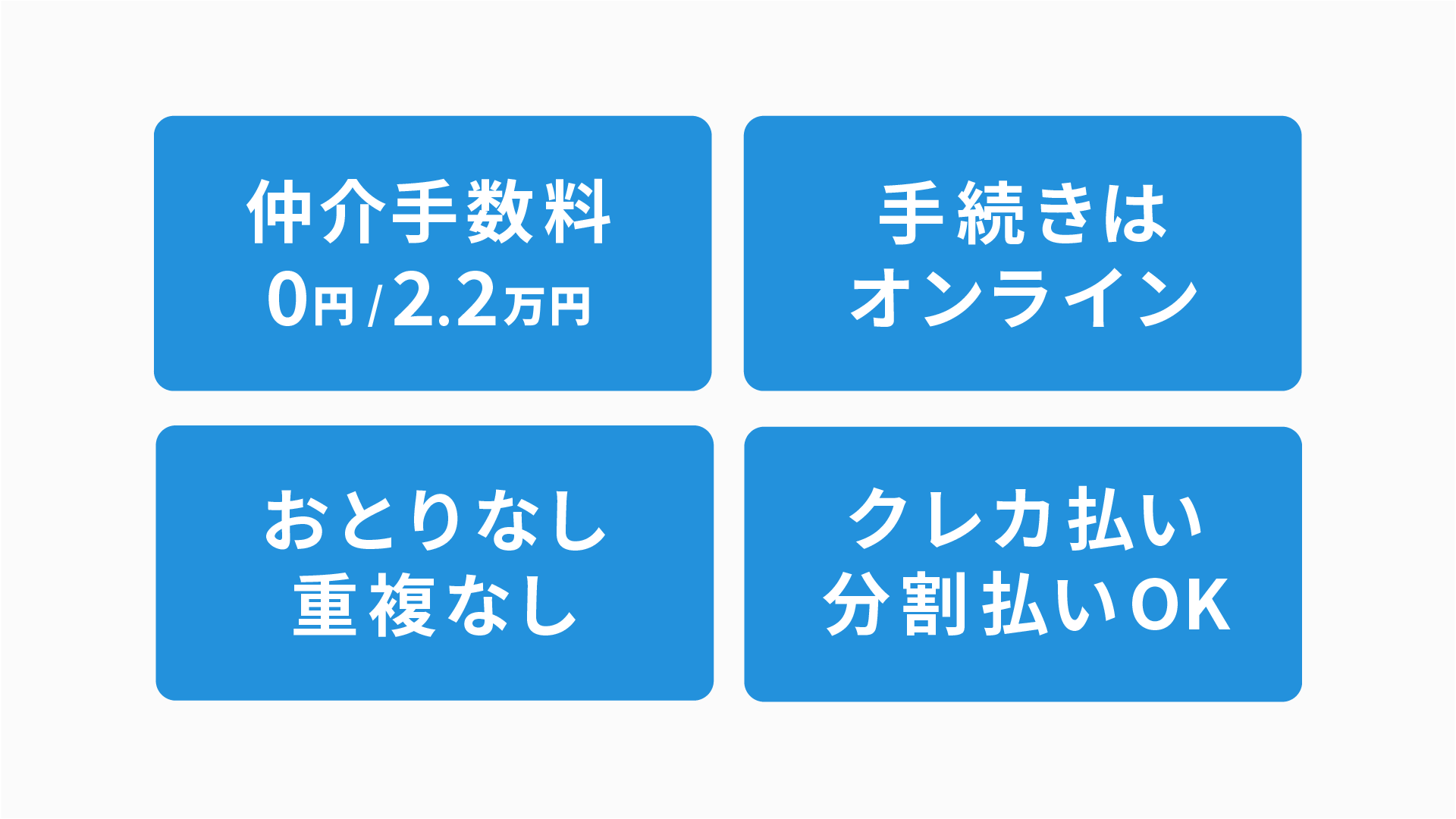 仲介手数料
0円/2.2万円

手続きは
オンライン

おとりなし
重複なし

クレカ払い
分割払いOK