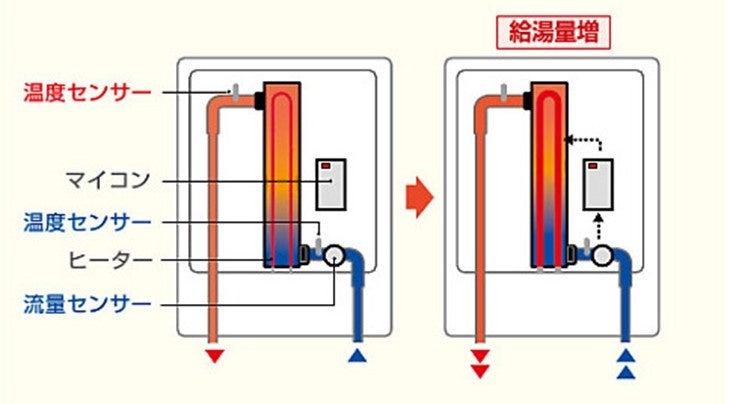 温度センサー
マイコン
温度センサー
ヒーター
流量センサー

給湯量増