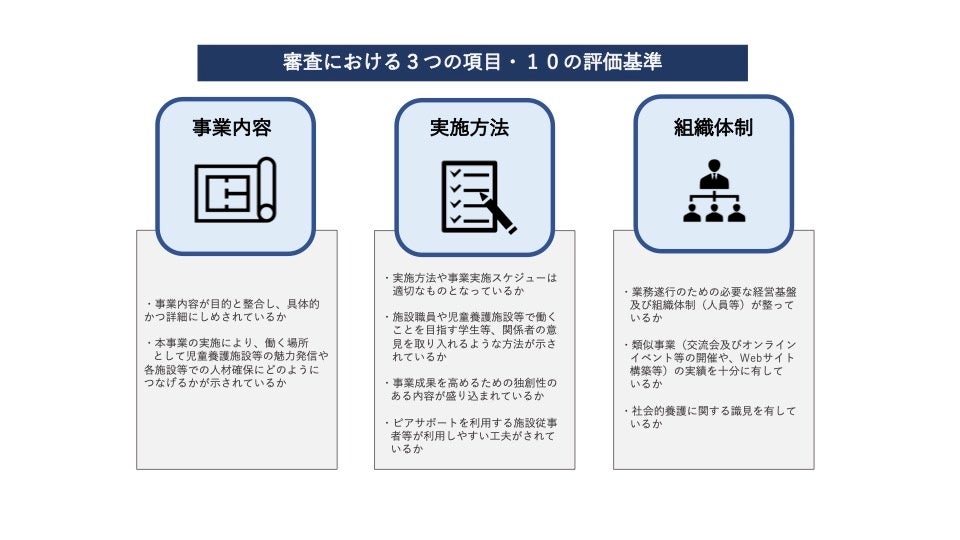 審査における３つの項目・１０の評価基準

事業内容

・事業内容が目的と整合し、具体的かつ詳細にしめされているか

・本事業の実施により、働く場所として児童養護施設等の魅力発信や各施設等での人材確保にどのようにつなげるかが示されているか

実施方法

・実施方法や事業実施スケジューは適切なものとなっているか

・施設職員や児童養護施設等で働くことを目指す学生等、関係者の意見を取り入れるような方法が示されているか

・事業成果を高めるための独創性のある内容が盛り込まれているか

・ピアサポートを利用する施設従事者等が利用しやすい工夫がされているか

組織体制

・業務遂行のための必要な経営基盤及び組織体制（人員等）が整っているか

・類似事業（交流会及びオンラインイベント等の開催や、Webサイト構築等）の実績を十分に有しているか

・社会的養護に関する識見を有しているか