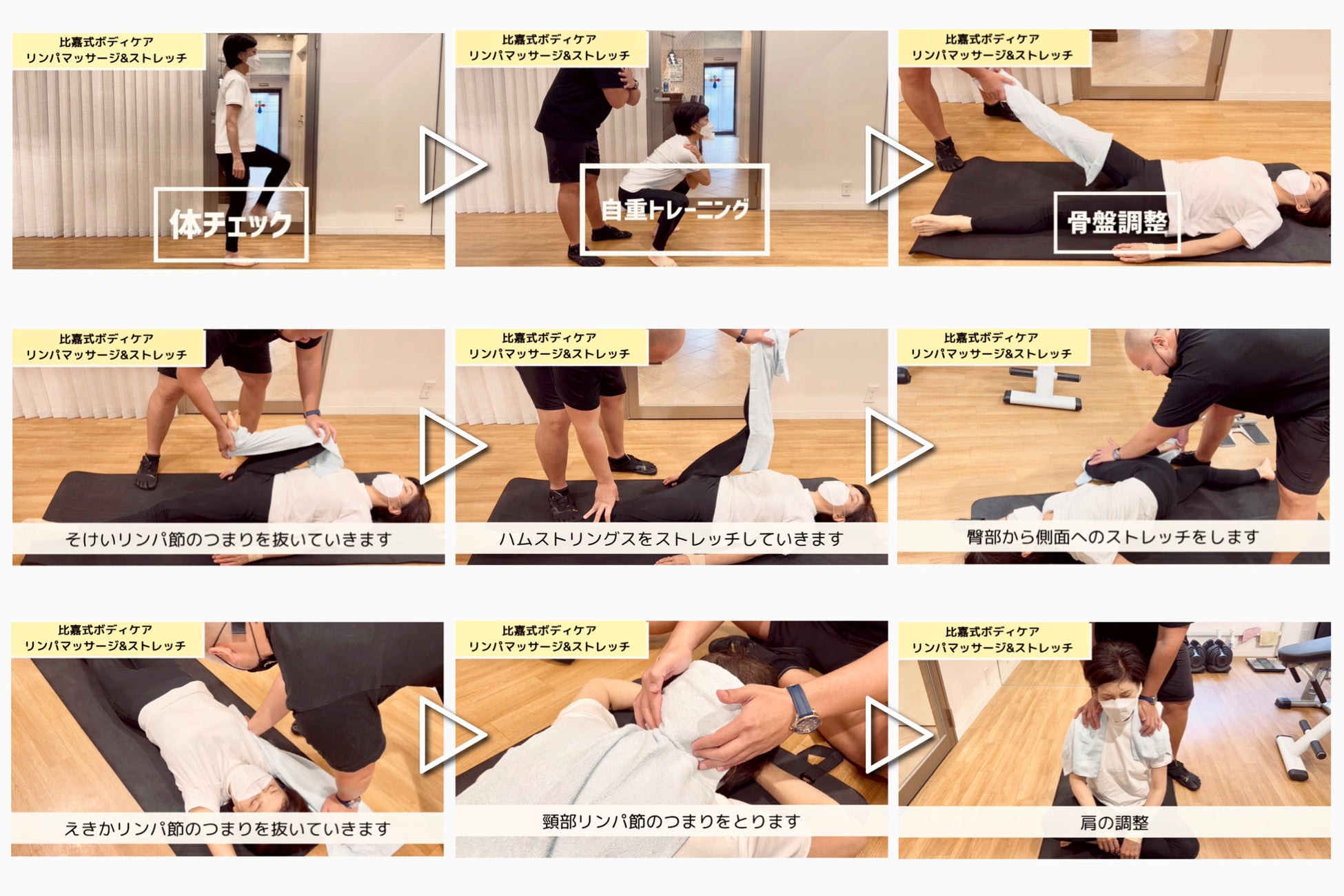 比嘉式ボディケア
リンパマッサージ&ストレッチ

体チェック

比嘉式ボディケア
リンパマッサージ&ストレッチ

自重トレーニング

比嘉式ボディケア
リンパマッサージ&ストレッチ

骨盤調整

比嘉式ボディケア
リンパマッサージ&ストレッチ

そけいリンパ節のつまりを抜いていきます

比嘉式ボディケア
リンパマッサージ&ストレッチ

ハムストリングスをストレッチしていきます

比嘉式ボディケア
リンパマッサージ&ストレッチ

臀部から側面へのストレッチをします

比嘉式ボディケア
リンパマッサージ&ストレッチ

えきかリンパ節のつまりを抜いていきます

比嘉式ボディケア
リンパマッサージ&ストレッチ

頸部リンパ節のつまりをとります

比嘉式ボディケア
リンパマッサージ&ストレッチ

肩の調整