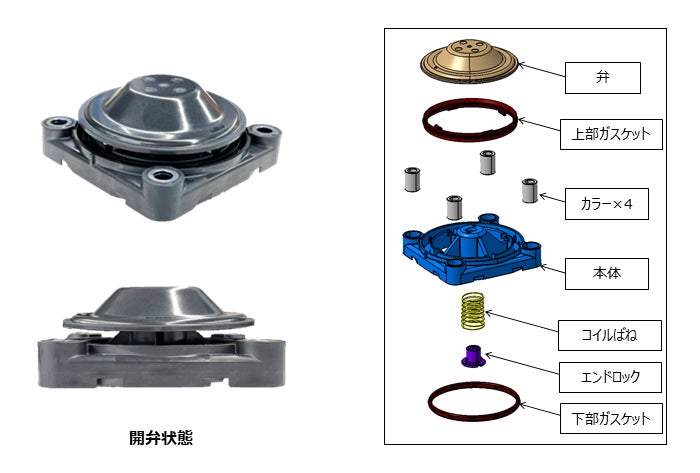 開弁状態

弁

上部ガスケット

カラー×4

本体

コイルばね

エンドロック

下部ガスケット