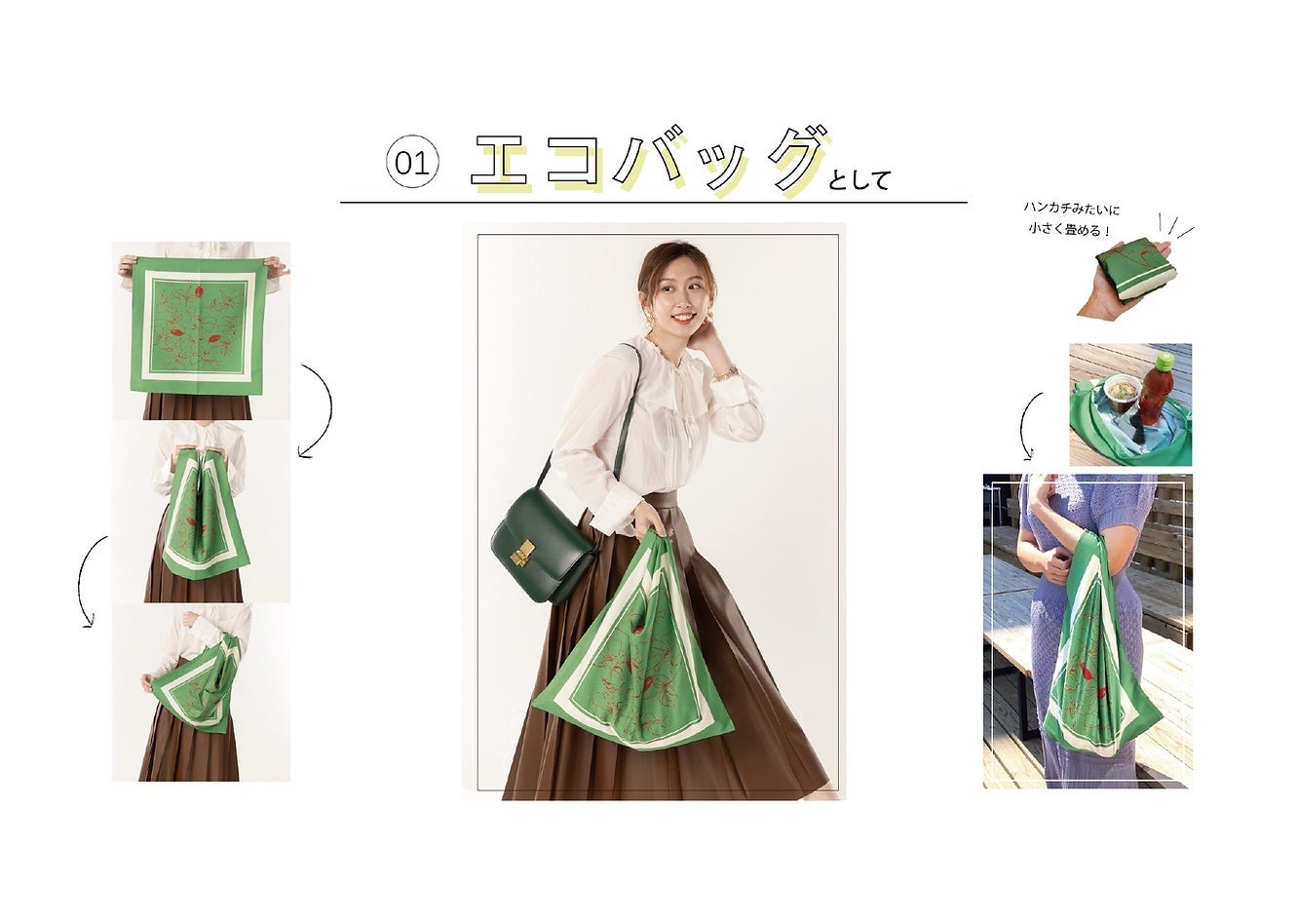 01 エコバッグとして

ハンカチみたいに
小さく畳める！