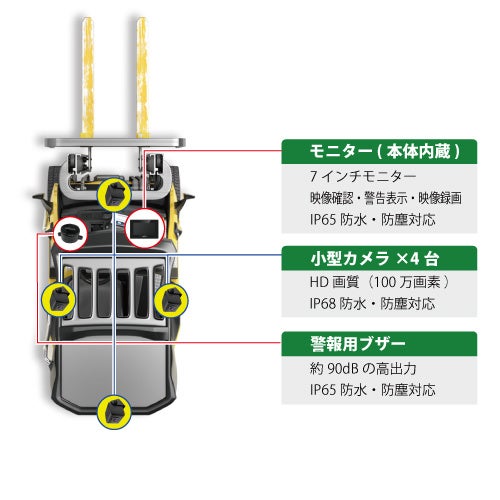 モニター ( 本体内蔵 )

7 インチモニター
映像確認・警告表示・映像録画
IP65 防水・防塵対応

小型カメラ ×4 台

HD 画質（100 万画素 ）
IP68 防水・防塵対応

警報用ブザー

約 90dB の高出力
IP65 防水・防塵対応