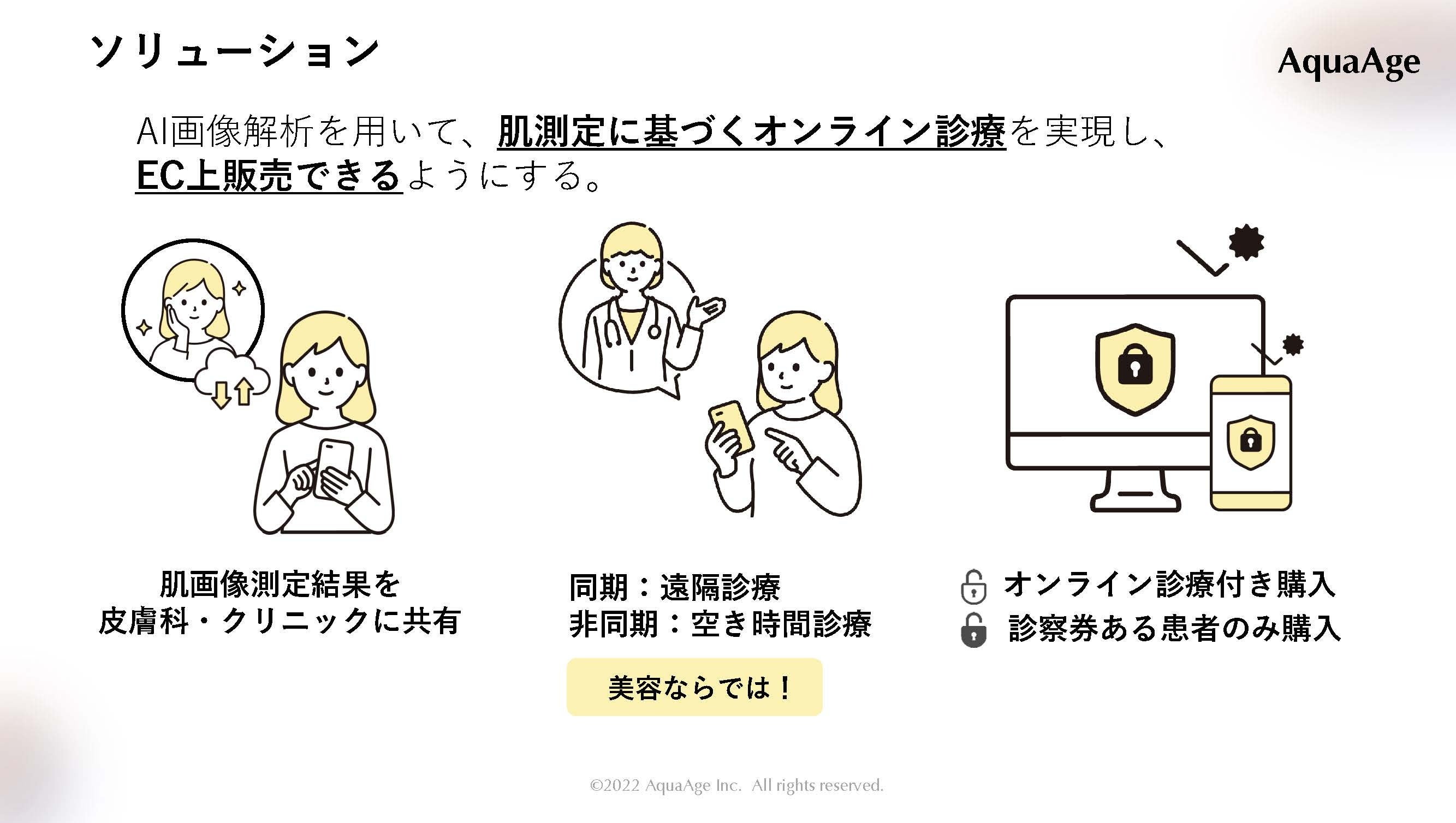 ソリューション

AquaAge

AI画像解析を用いて、肌測定に基づくオンライン診療を実現し、EC上販売できるようにする。

肌画像測定結果を
皮膚科・クリニックに共有

同期：遠隔診療
非同期：空き時間診療

美容ならでは！

オンライン診療付き購入
診察券ある患者のみ購入

©2022 AquaAge Inc. All rights reserved.