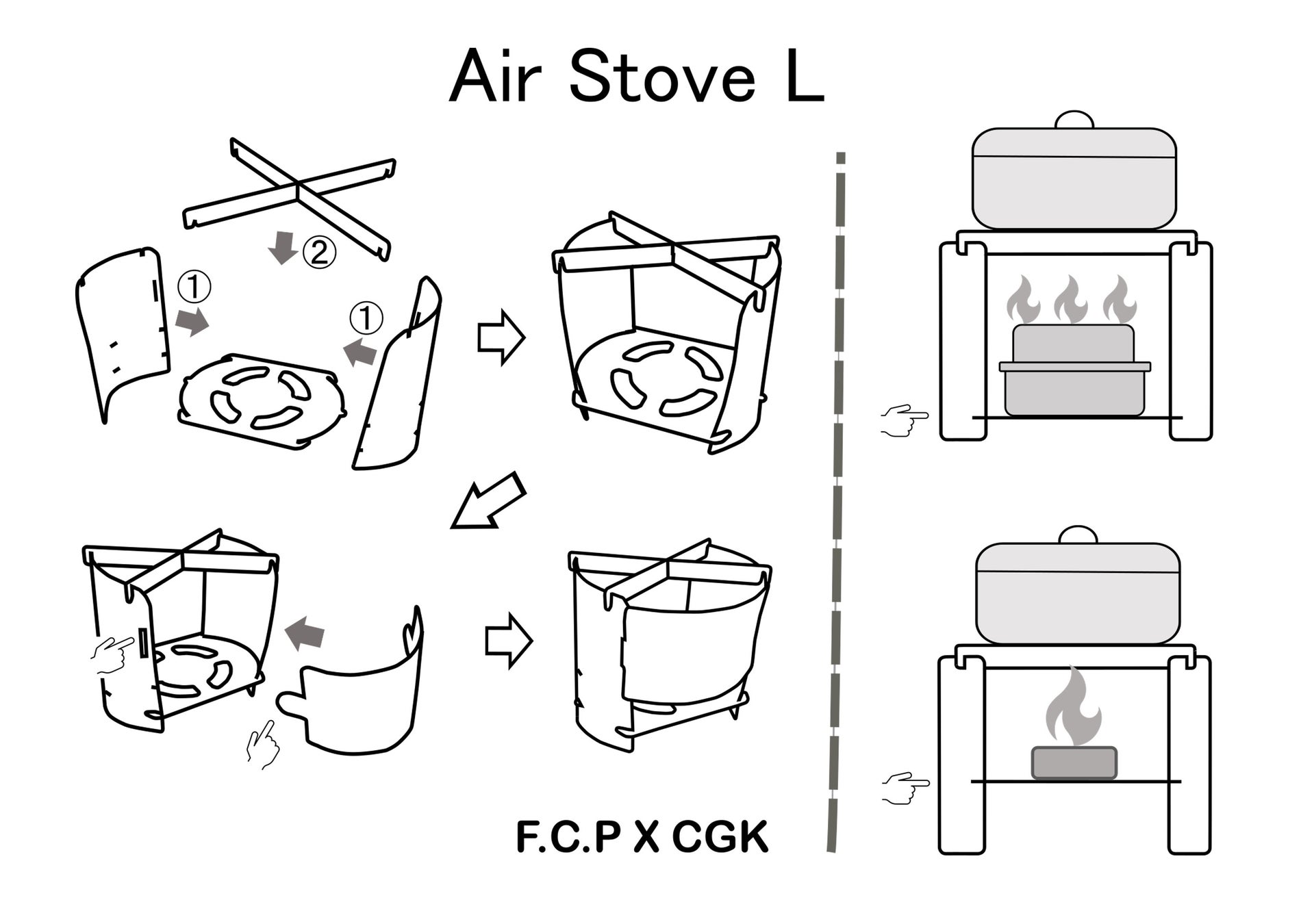 Air Stove L

②

①

①

F.C.P X CGK