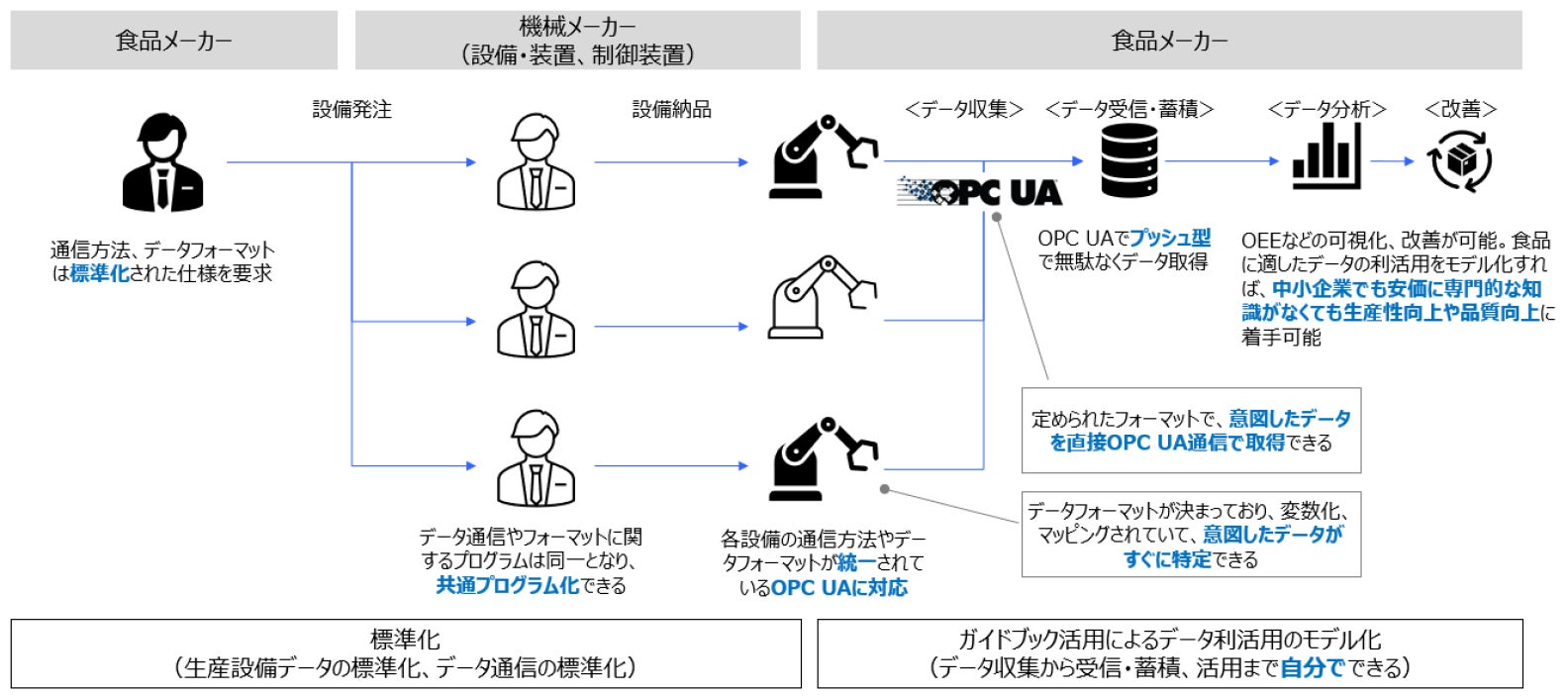 食品メーカー

機械メーカー
（設備・装置、制御装置）

食品メーカー

設備発注

設備納品

＜データ収集＞

＜データ受信・蓄積＞

＜データ分析＞

＜改善＞

OPC UA

通信方法、データフォーマットは標準化された仕様を要求

OPC UAでプッシュ型で無駄なくデータ取得

OEEなどの可視化、改善が可能。食品に適したデータの利活用をモデル化すれば、中小企業でも安価に専門的な知識がなくても生産性向上や品質向上に着手可能

定められたフォーマットで、意図したデータを直接OPC UA通信で取得できる

データフォーマットが決まっており、変数化、マッピングされていて、意図したデータがすぐに特定できる

データ通信やフォーマットに関するプログラムは同一となり、共通プログラム化できる

各設備の通信方法やデータフォーマットが統一されているOPC UAに対応

標準化
（生産設備データの標準化、データ通信の標準化）

ガイドブック活用によるデータ利活用のモデル化
（データ収集から受信・蓄積、活用まで自分でできる）