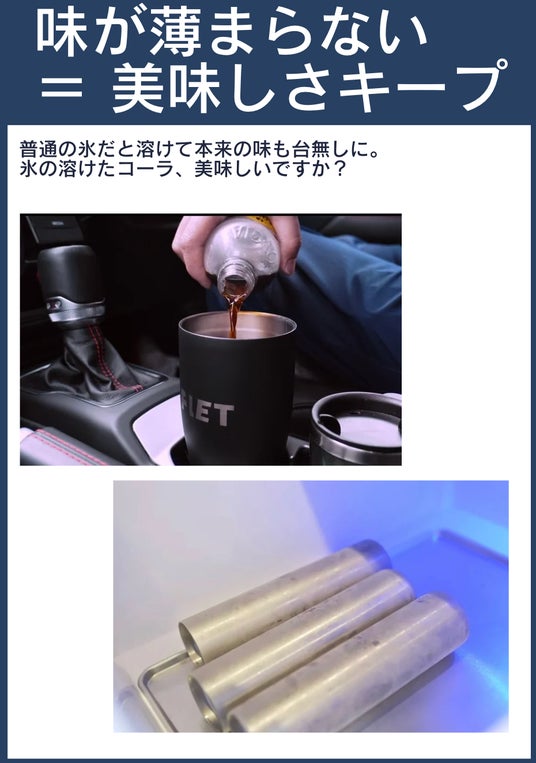 味が薄まらない
＝ 美味しさキープ

普通の氷だと溶けて本来の味も台無しに。
氷の溶けたコーラ、美味しいですか？

IET