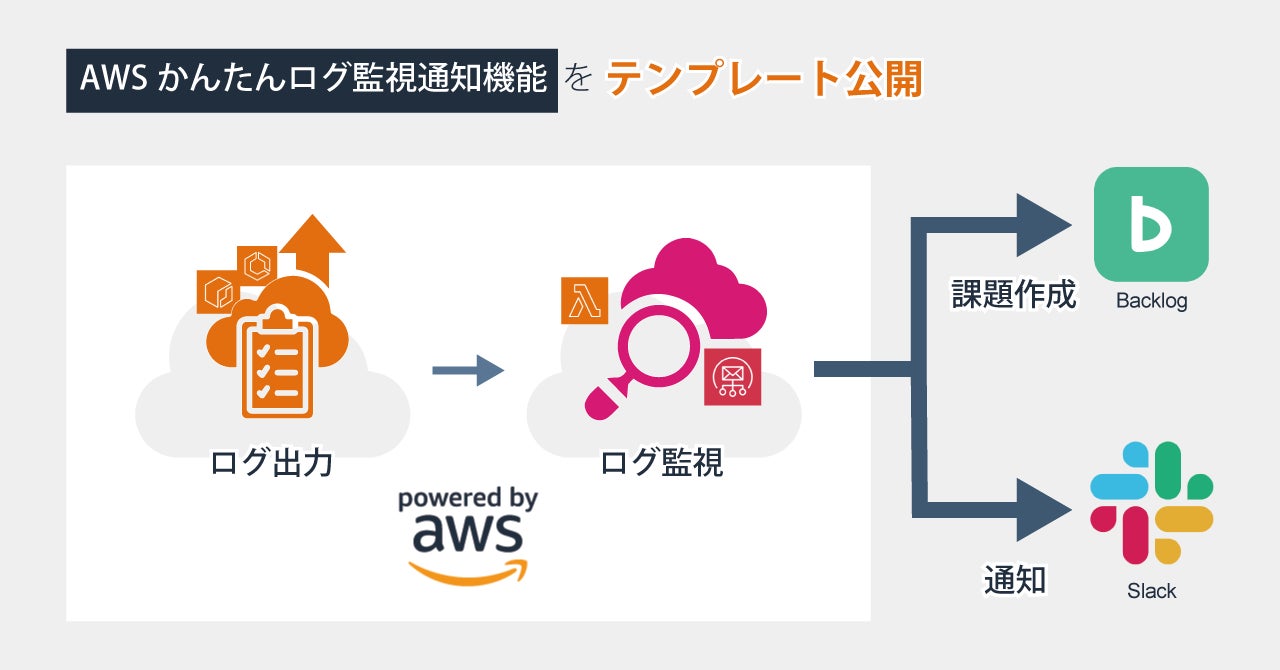 AWS かんたんログ監視通知機能 を テンプレート公開

ログ出力

ログ監視

powered by
aws

課題作成

Backlog

通知

Slack