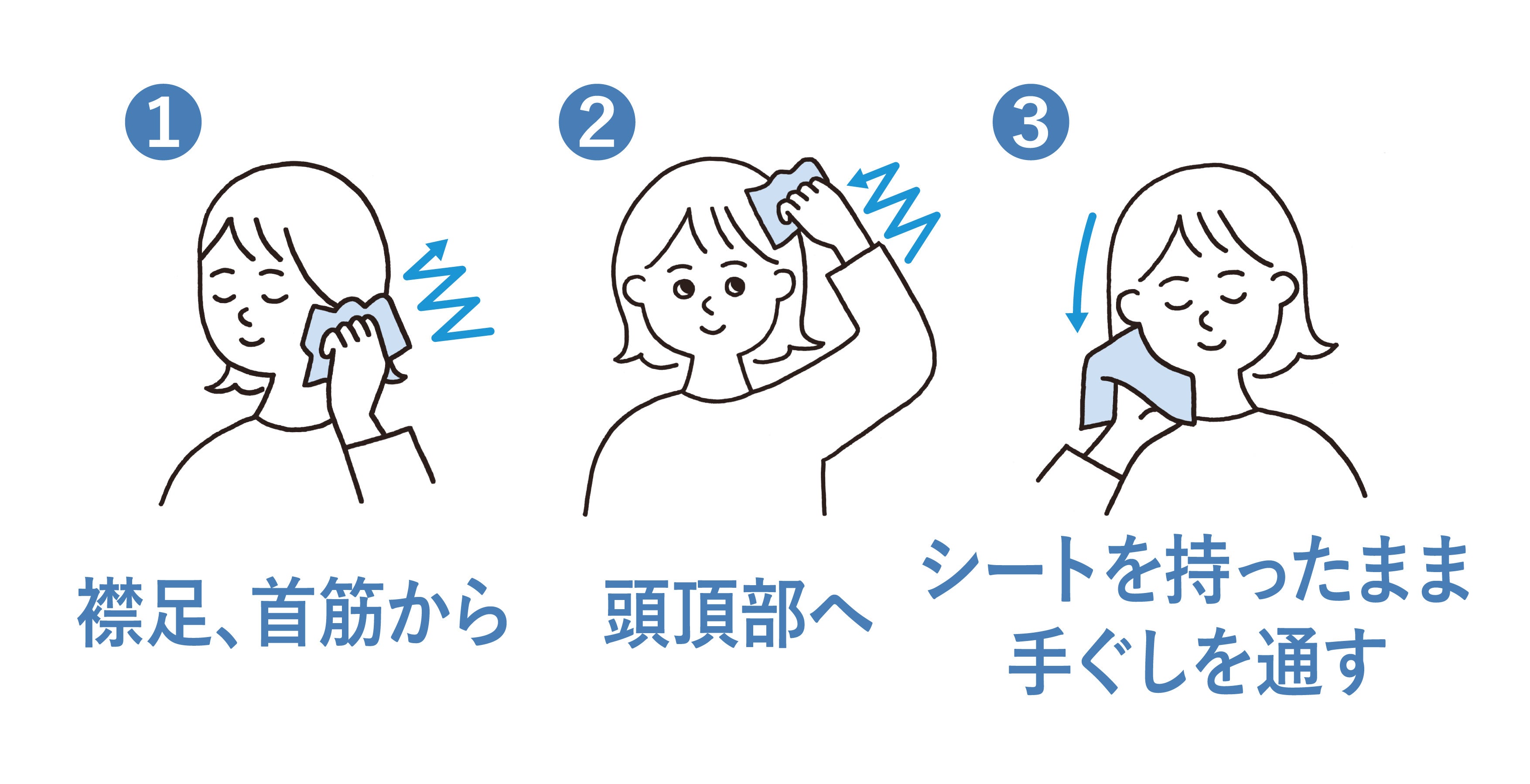 1
襟足、首筋から

2
頭頂部へ

3
シートを持ったまま手ぐしを通す