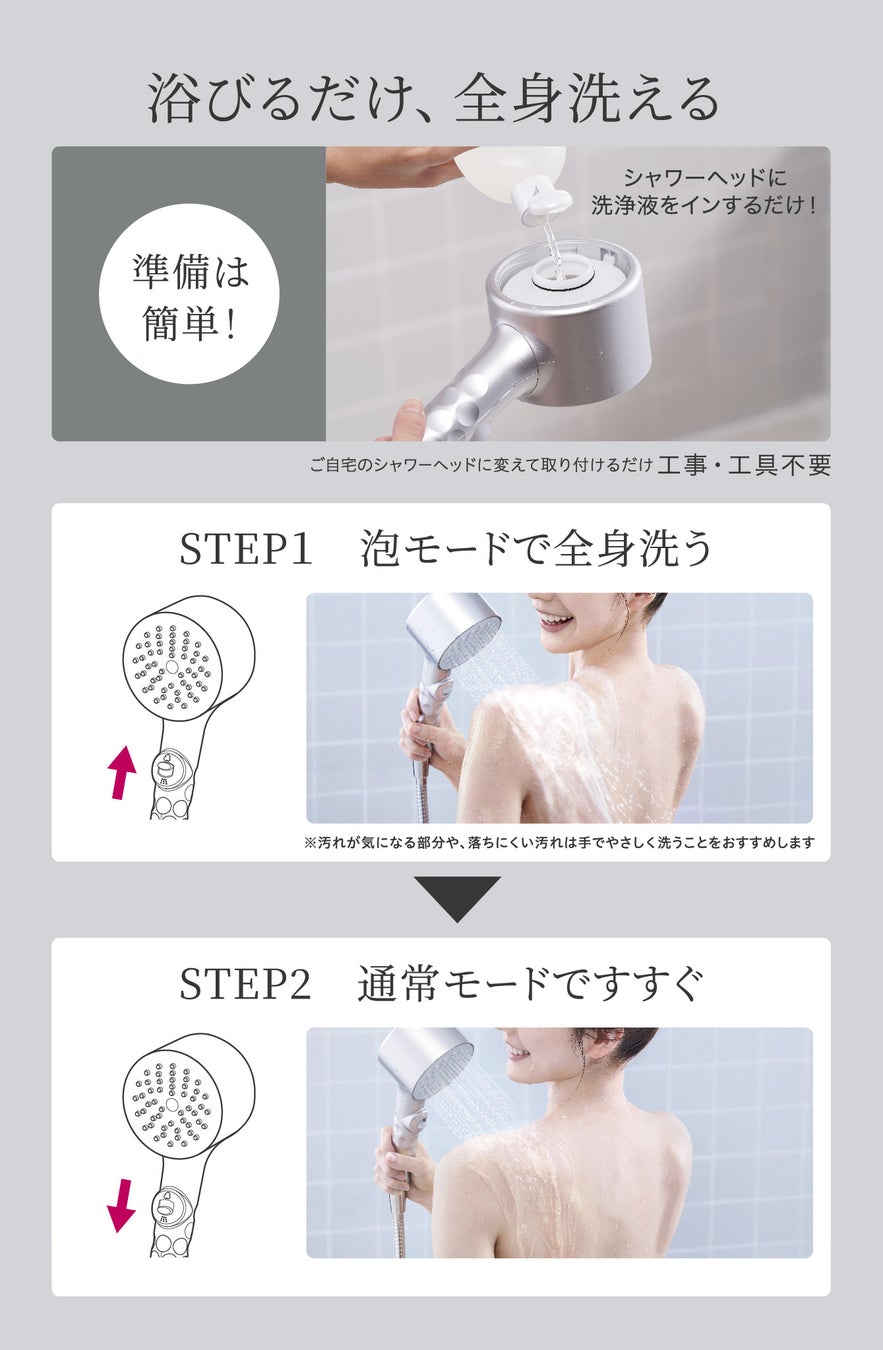 浴びるだけ、全身洗える

準備は簡単!

シャワーヘッドに洗浄液をインするだけ!

ご自宅のシャワーヘッドに変えて取り付けるだけ 工事・工具不要

STEP1　泡モードで全身洗う

※汚れが気になる部分や、落ちにくい汚れは手でやさしく洗うことをおすすめします

STEP2　通常モードですすぐ